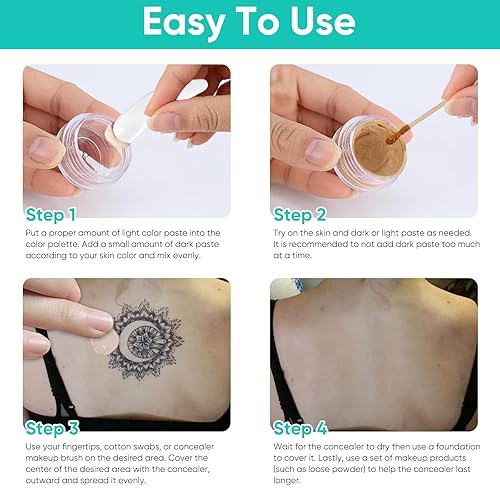 Easy To Use

Step 1
Put a proper amount of light color paste into the color palette. Add a small amount of dark paste according to your skin color and mix evenly.

Step 2
Try on the skin and dark or light paste as needed. It is recommended to not add dark paste too much at a time.

Step 3
Use your fingertips, cotton swabs, or concealer makeup brush on the desired area. Cover the center of the desired area with the concealer, outward and spread it evenly.

Step 4
Wait for the concealer to dry then use a foundation to cover it. Lastly, use a set of makeup products (such as loose powder) to help the concealer last longer.