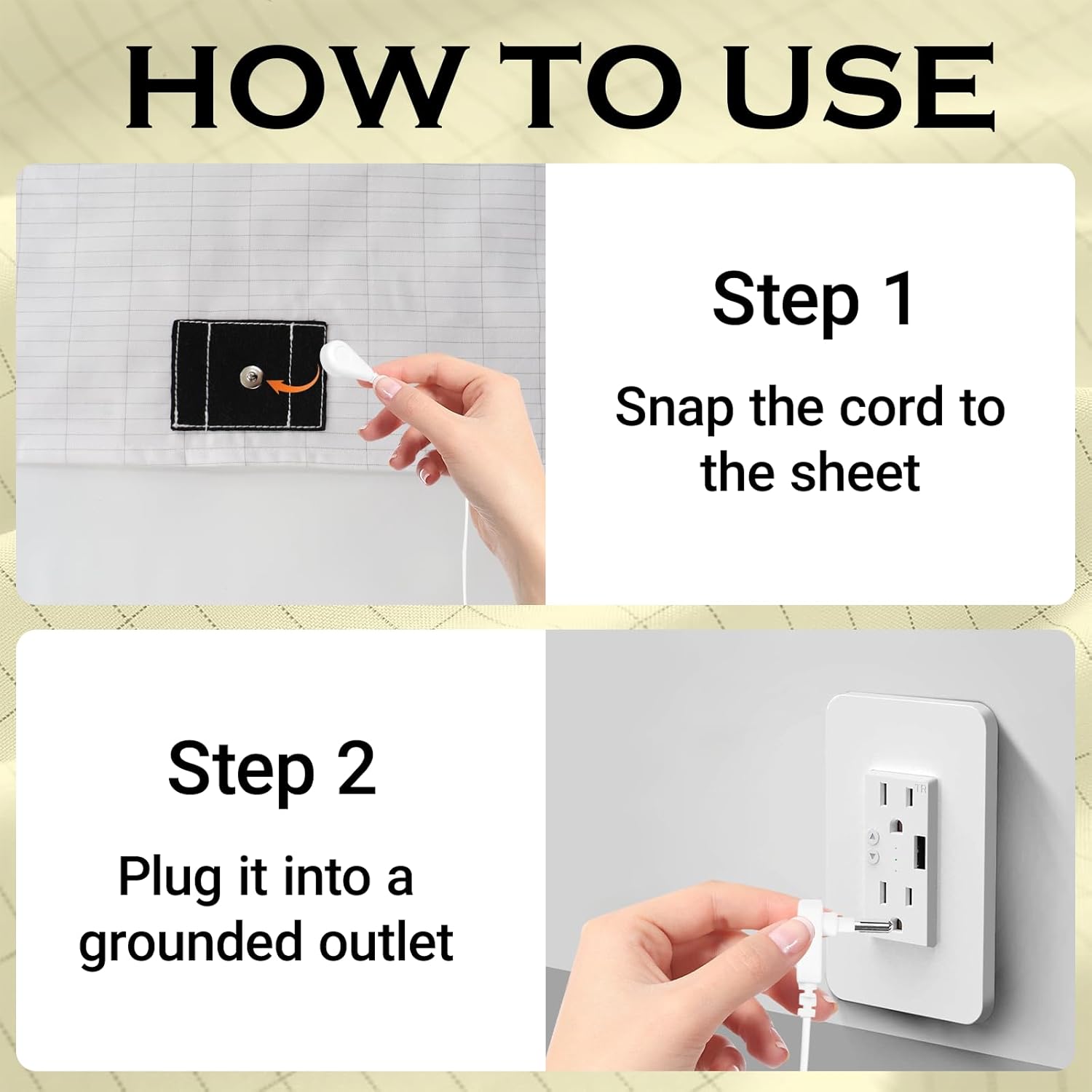 HOW TO USE

Step 1

Snap the cord to the sheet

Step 2

Plug it into a grounded outlet

TR