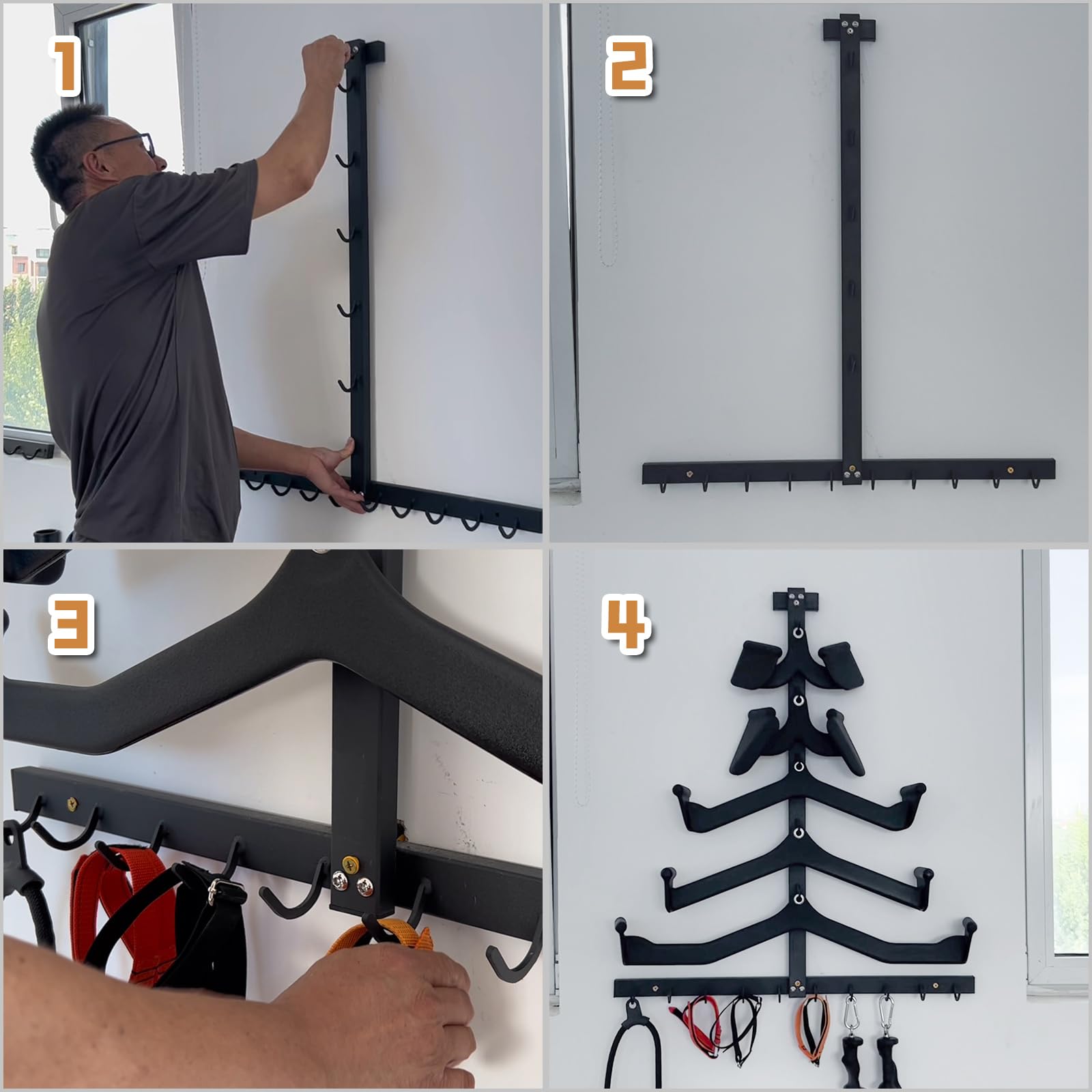 1

2

3

4