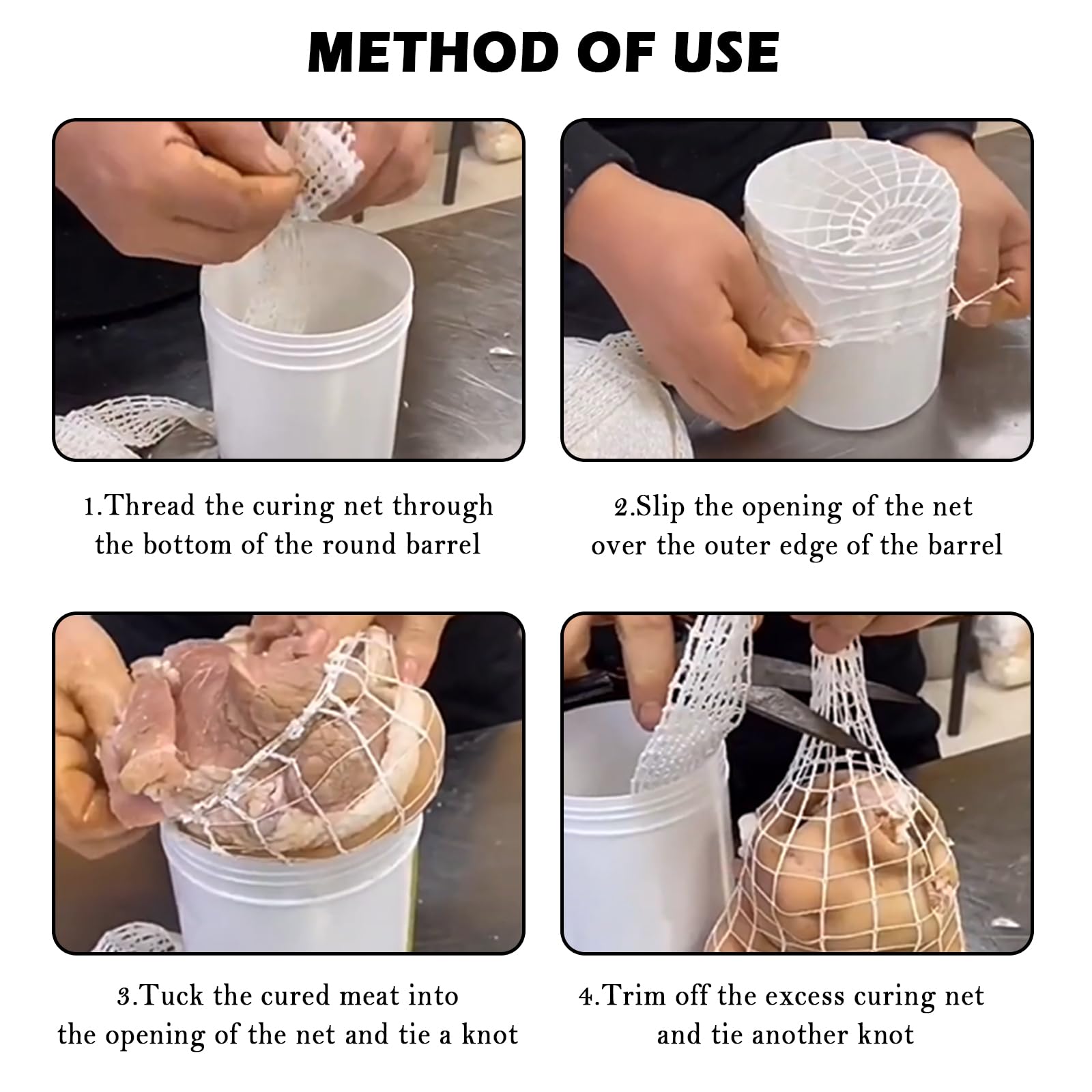 METHOD OF USE

1.Thread the curing net through the bottom of the round barrel

2.Slip the opening of the net over the outer edge of the barrel

3.Tuck the cured meat into the opening of the net and tie a knot

4.Trim off the excess curing net and tie another knot