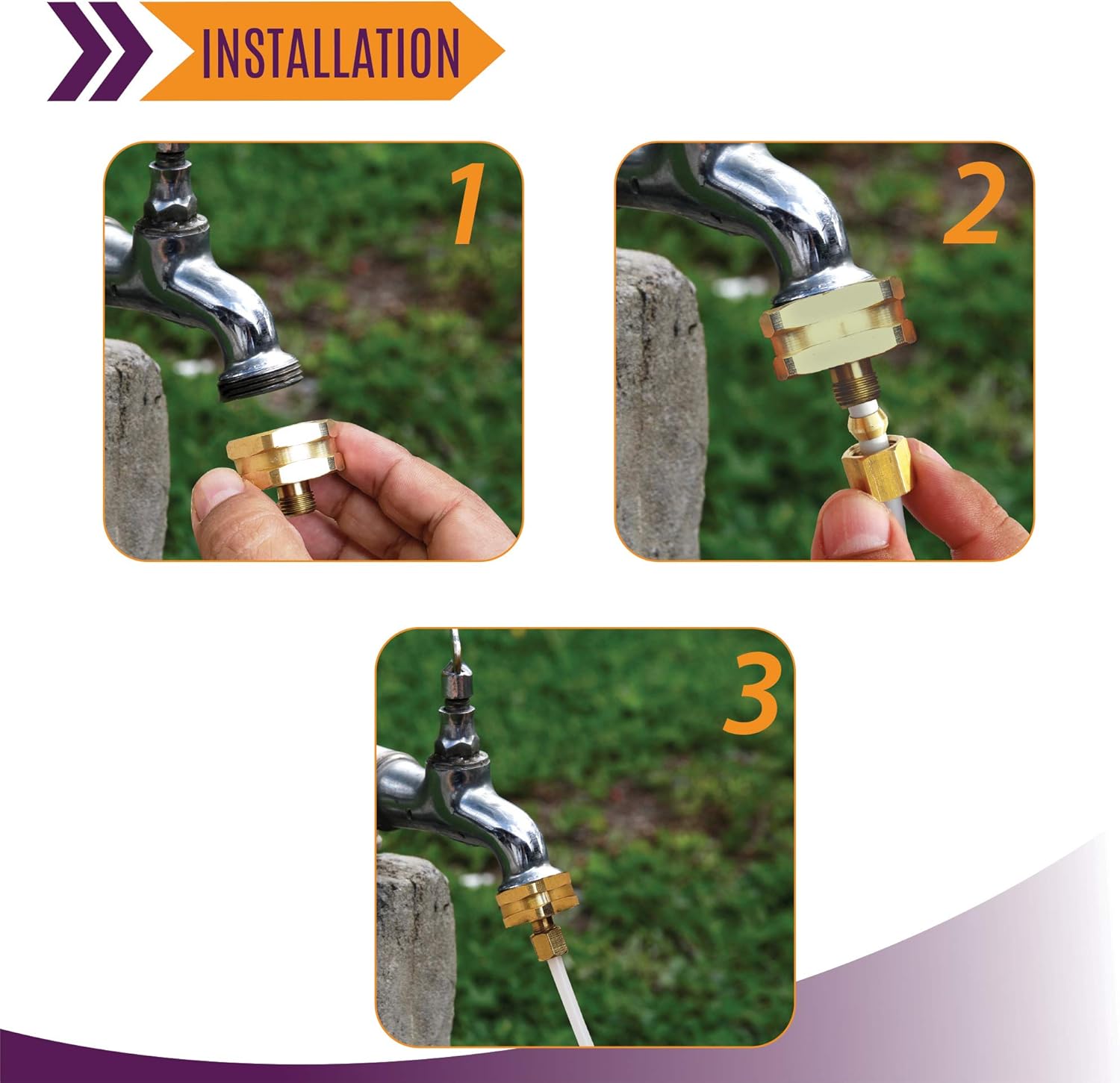 INSTALLATION

1

2

3