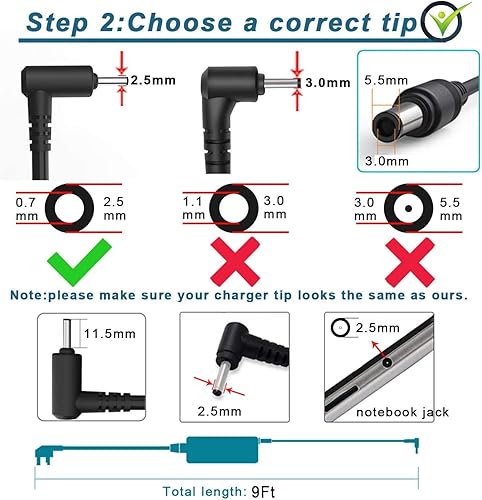 Step 2:Choose a correct tip

2.5mm

3.0mm

5.5mm

3.0mm

0.7 mm

2.5 mm

1.1 mm

3.0 mm

3.0 mm

5.5 mm

Note:please make sure your charger tip looks the same as ours.

11.5mm

2.5mm

2.5mm

notebook jack

Total length: 9Ft