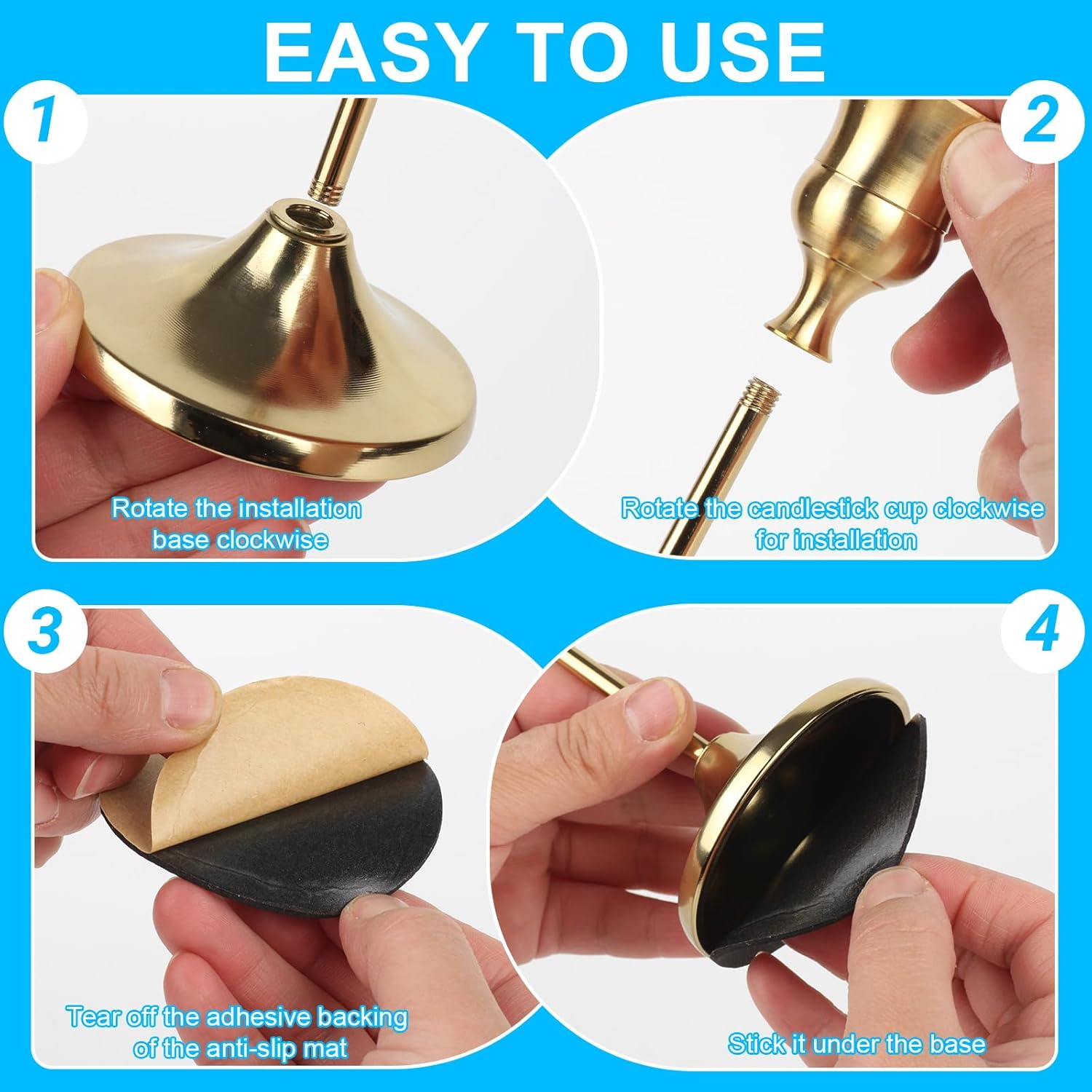 EASY TO USE

1

Rotate the installation base clockwise

2

Rotate the candlestick cup clockwise for installation

3

Tear off the adhesive backing of the anti-slip mat

4

Stick it under the base