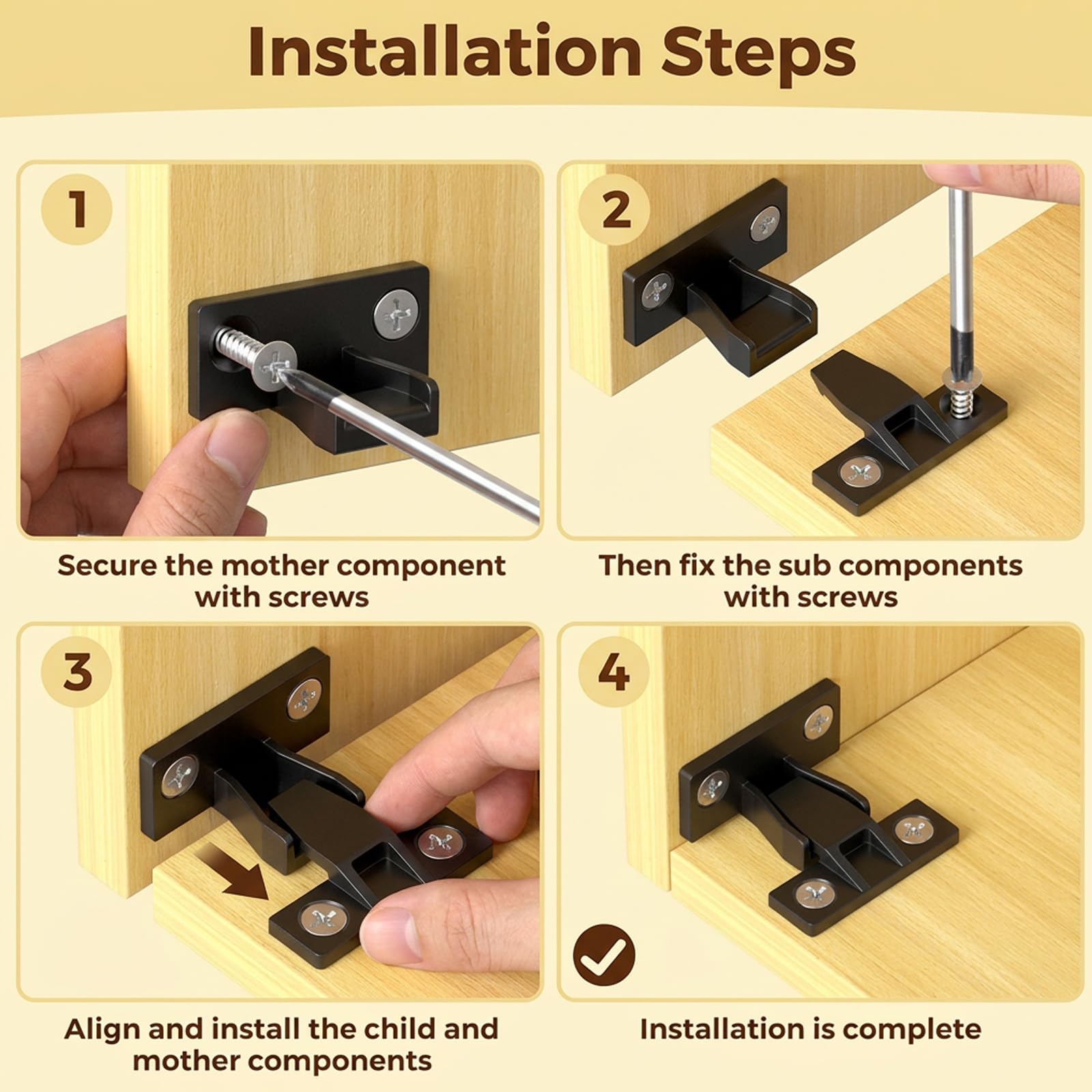 Installation Steps

1

Secure the mother component with screws

2

Then fix the sub components with screws

3

Align and install the child and mother components

4

Installation is complete