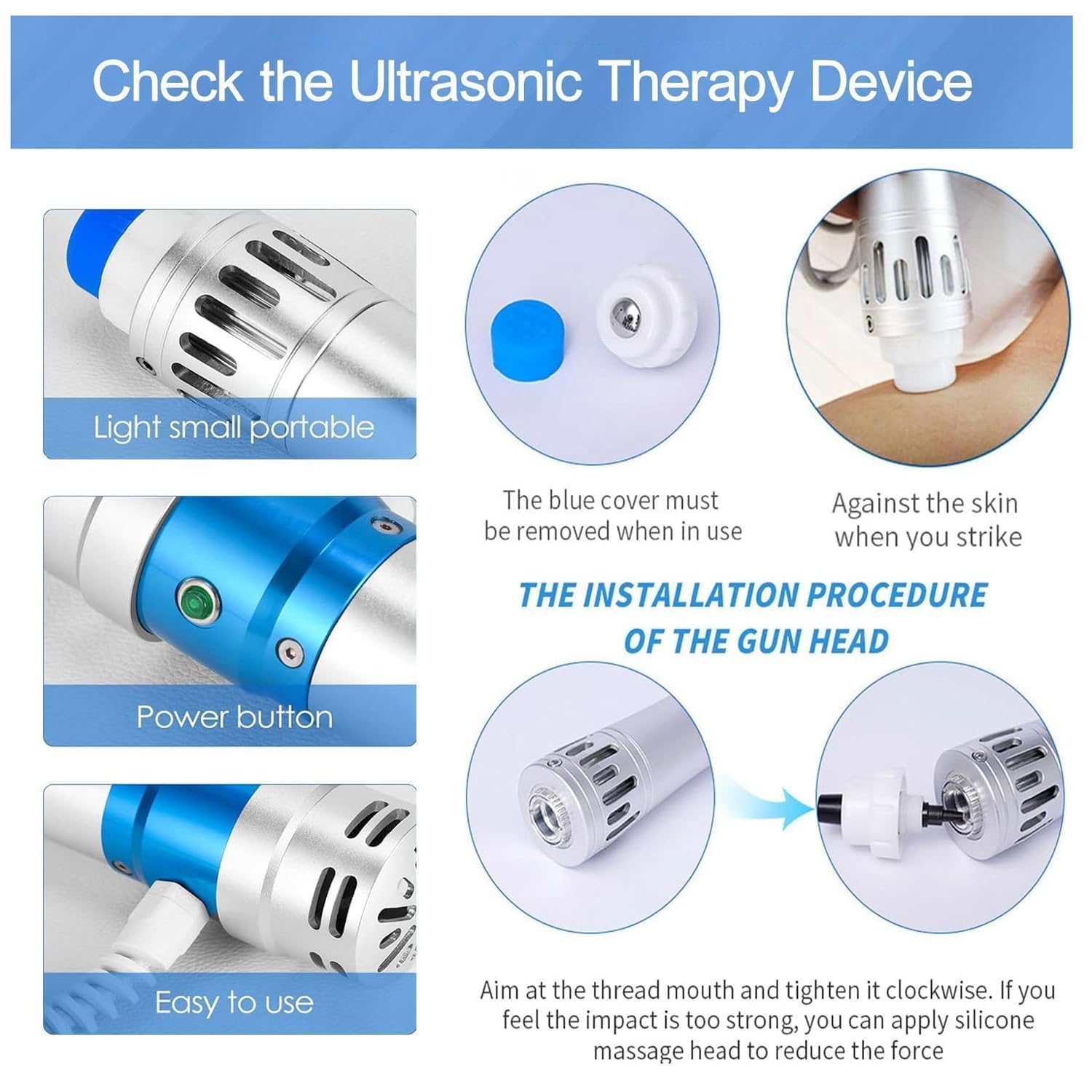 Check the Ultrasonic Therapy Device

Light small portable

Power button

Easy to use

The blue cover must be removed when in use

Against the skin when you strike

THE INSTALLATION PROCEDURE OF THE GUN HEAD

Aim at the thread mouth and tighten it clockwise. If you feel the impact is too strong, you can apply silicone massage head to reduce the force