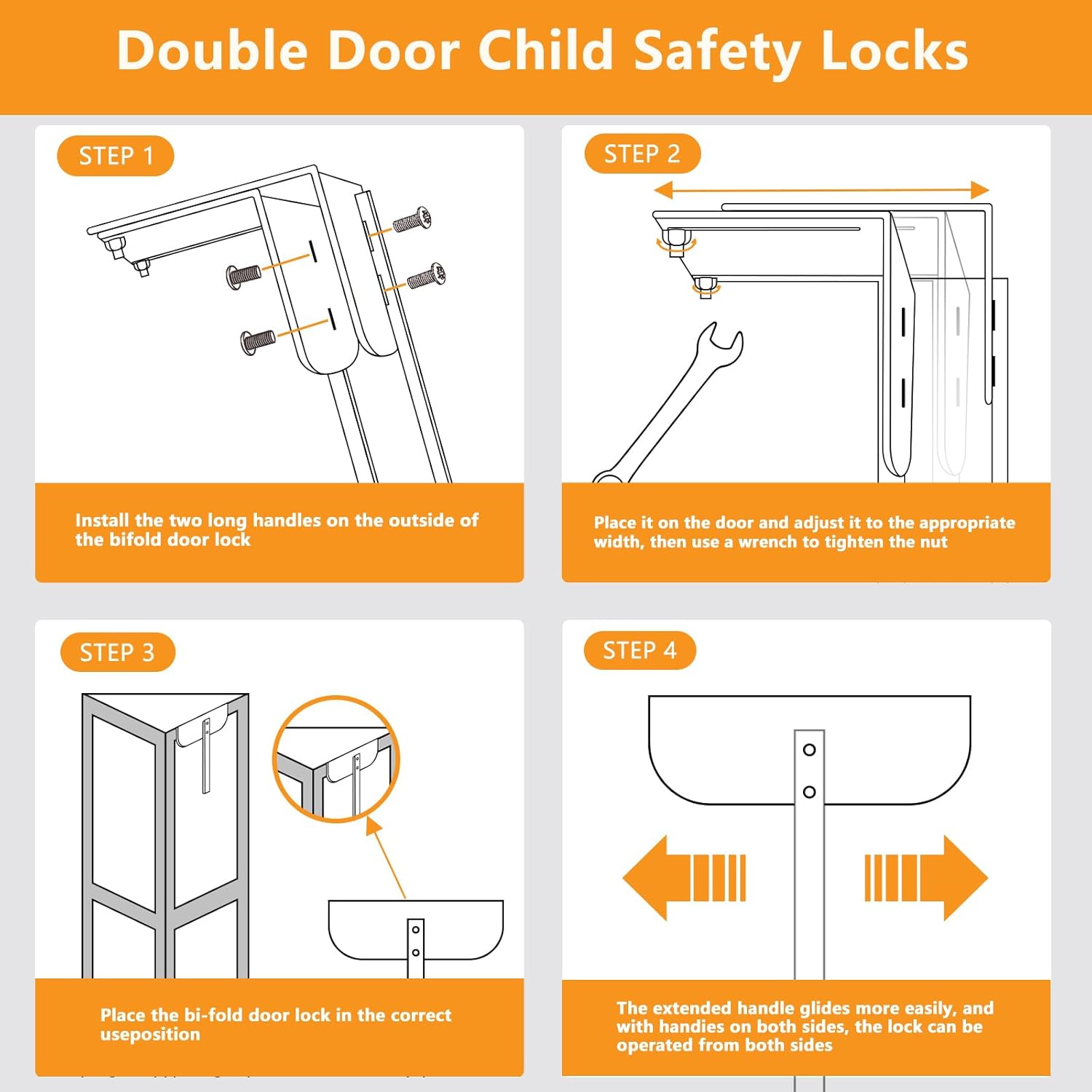 Double Door Child Safety Locks

STEP 1

Install the two long handles on the outside of the bifold door lock

STEP 2

Place it on the door and adjust it to the appropriate width, then use a wrench to tighten the nut

STEP 3

Place the bi-fold door lock in the correct useposition

STEP 4

The extended handle glides more easily, and with handies on both sides, the lock can be operated from both sides