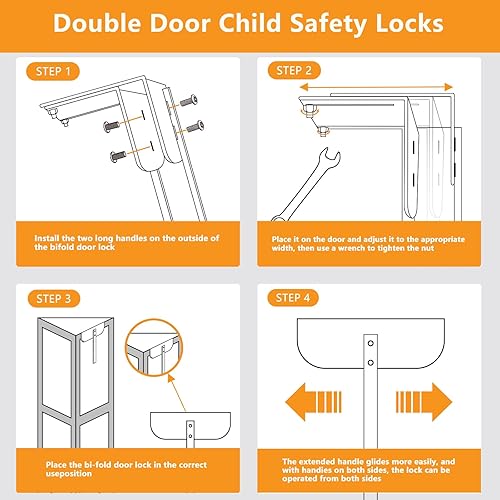 Double Door Child Safety Locks

STEP 1

Install the two long handles on the outside of the bifold door lock

STEP 2

Place it on the door and adjust it to the appropriate width, then use a wrench to tighten the nut

STEP 3

Place the bi-fold door lock in the correct useposition

STEP 4

The extended handle glides more easily, and with handles on both sides, the lock can be operated from both sides