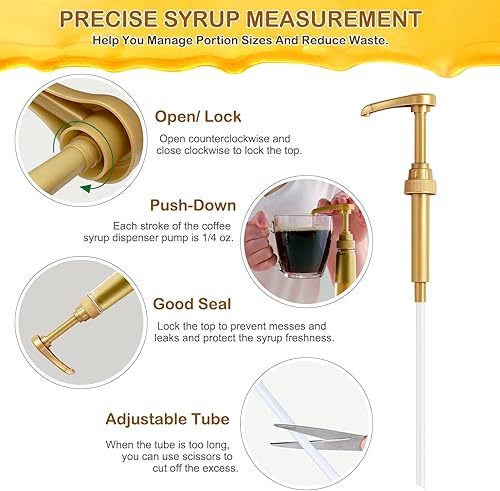 PRECISE SYRUP MEASUREMENT
Help You Manage Portion Sizes And Reduce Waste.

Open/ Lock
Open counterclockwise and close clockwise to lock the top.

Push-Down
Each stroke of the coffee syrup dispenser pump is 1/4 oz.

Good Seal
Lock the top to prevent messes and leaks and protect the syrup freshness.

Adjustable Tube
When the tube is too long, you can use scissors to cut off the excess.