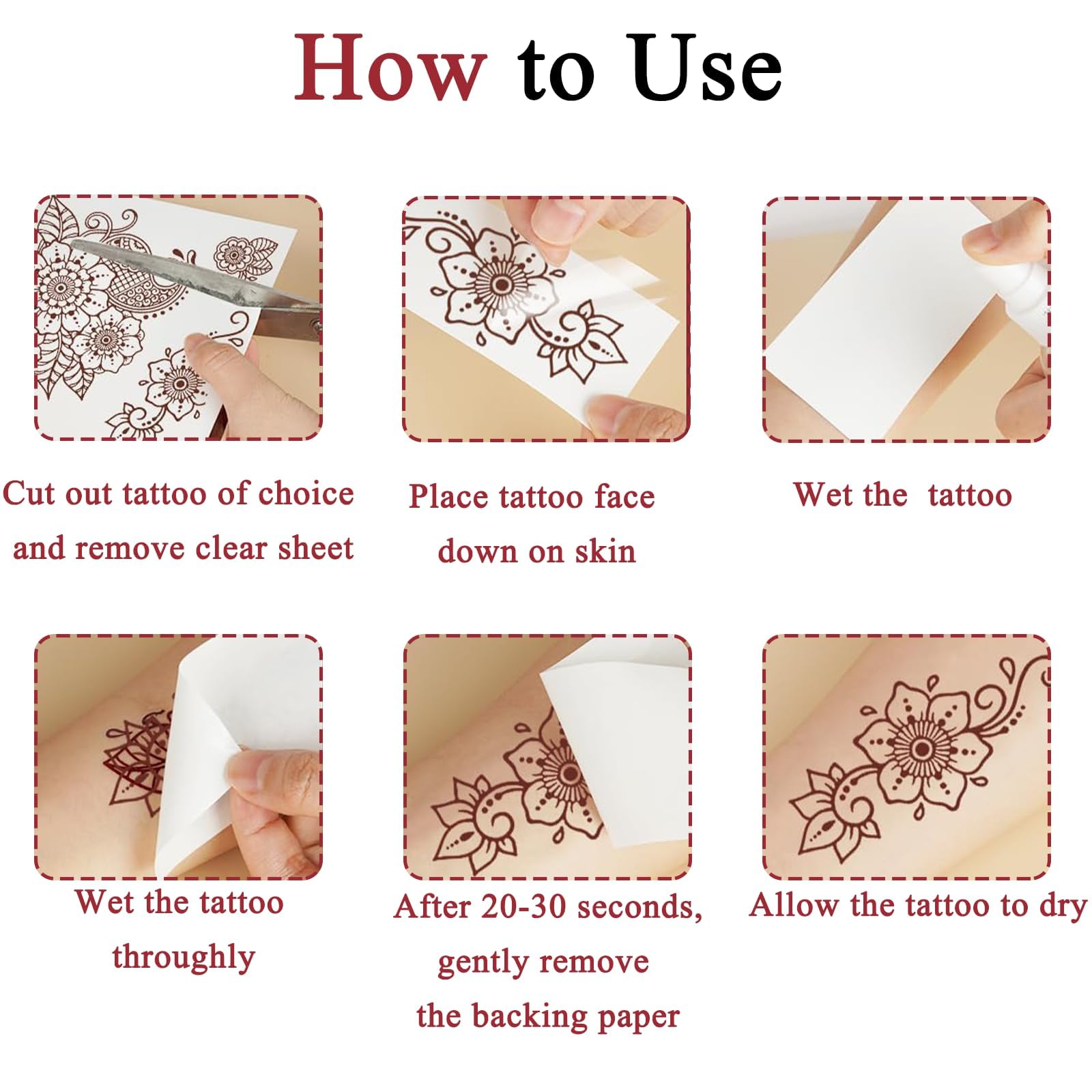 How to Use

Cut out tattoo of choice and remove clear sheet

Place tattoo face down on skin

Wet the tattoo

Wet the tattoo throughly

After 20-30 seconds, gently remove the backing paper

Allow the tattoo to dry