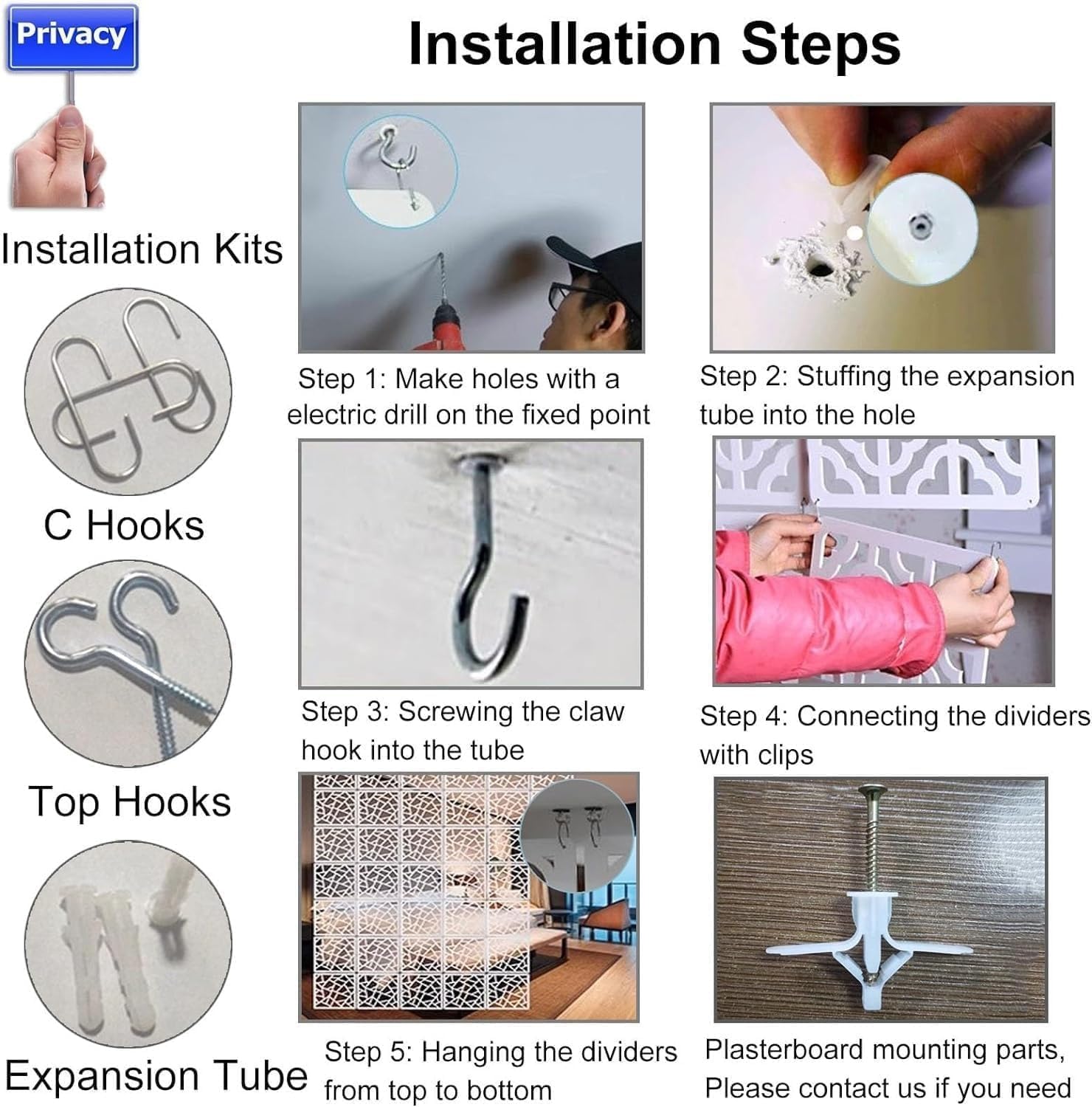 Privacy

Installation Steps

Installation Kits

C Hooks

Top Hooks

Expansion Tube

Step 1: Make holes with a electric drill on the fixed point

Step 2: Stuffing the expansion tube into the hole

Step 3: Screwing the claw hook into the tube

Step 4: Connecting the dividers with clips

Step 5: Hanging the dividers from top to bottom

Plasterboard mounting parts, Please contact us if you need