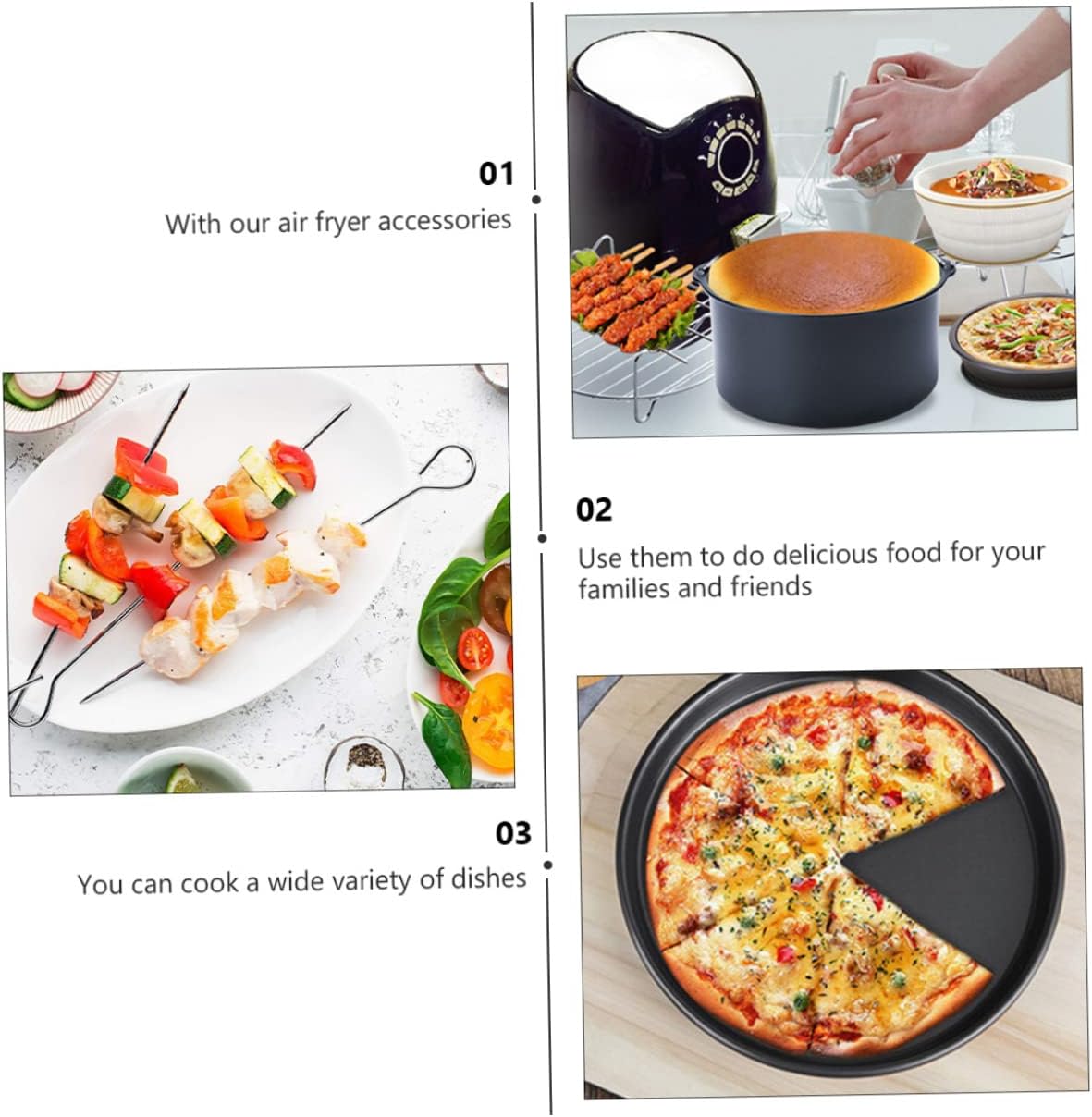 01

With our air fryer accessories

02

Use them to do delicious food for your families and friends

03

You can cook a wide variety of dishes