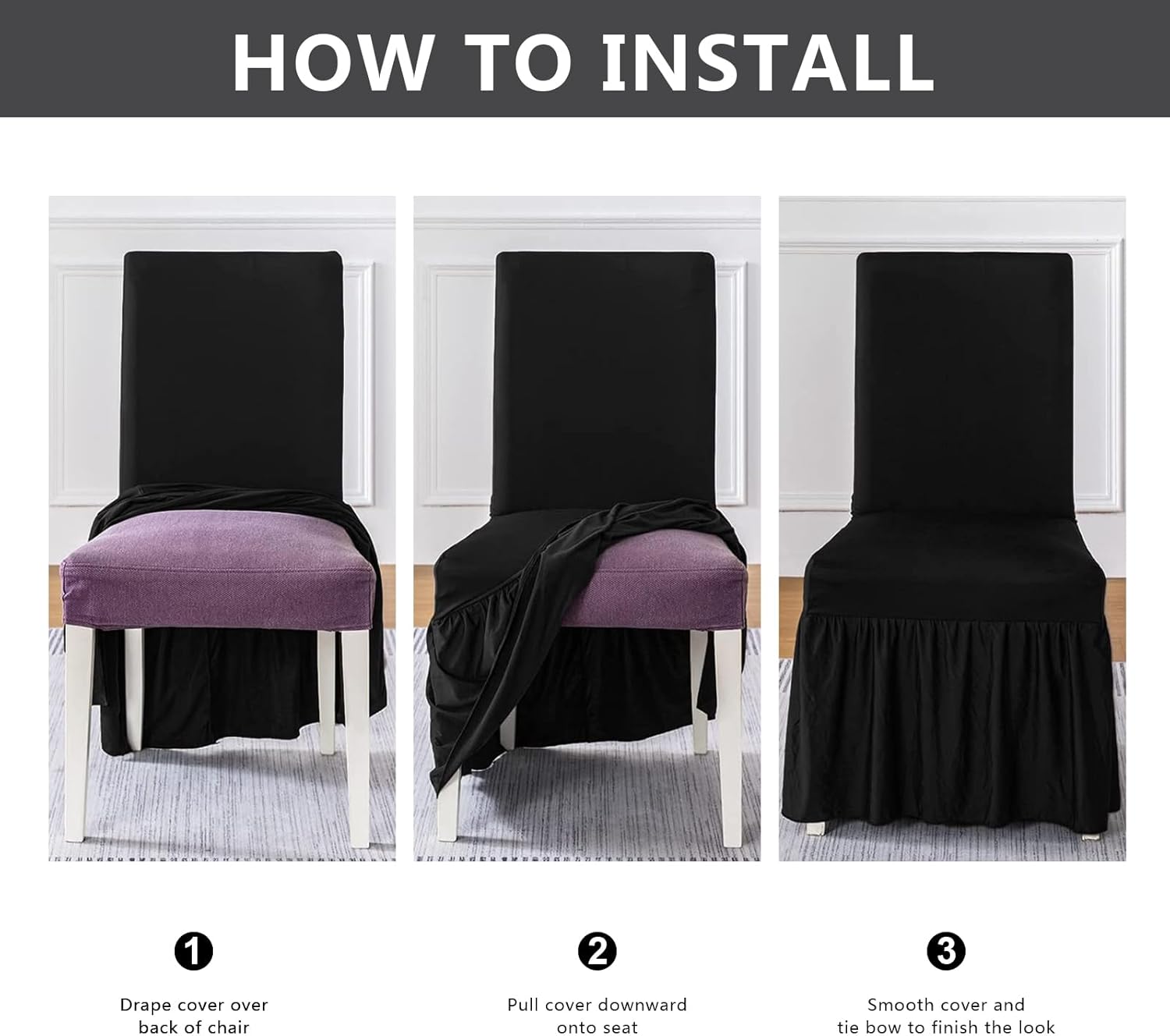 HOW TO INSTALL

1

Drape cover over back of chair

2

Pull cover downward onto seat

3

Smooth cover and tie bow to finish the look