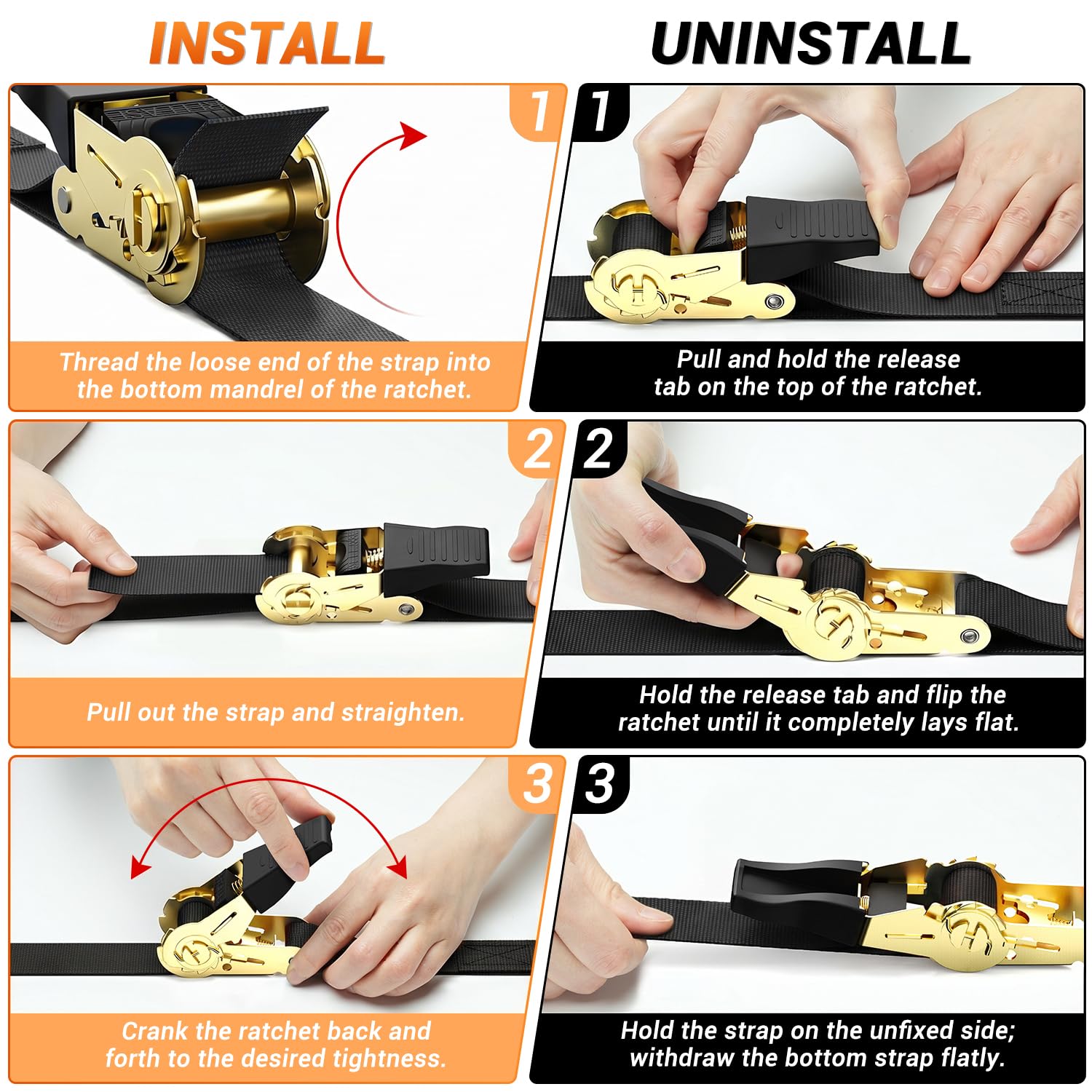 INSTALL

1

Thread the loose end of the strap into the bottom mandrel of the ratchet.

2

Pull out the strap and straighten.

3

Crank the ratchet back and forth to the desired tightness.

UNINSTALL

1

Pull and hold the release tab on the top of the ratchet.

2

Hold the release tab and flip the ratchet until it completely lays flat.

3

Hold the strap on the unfixed side; withdraw the bottom strap flatly.