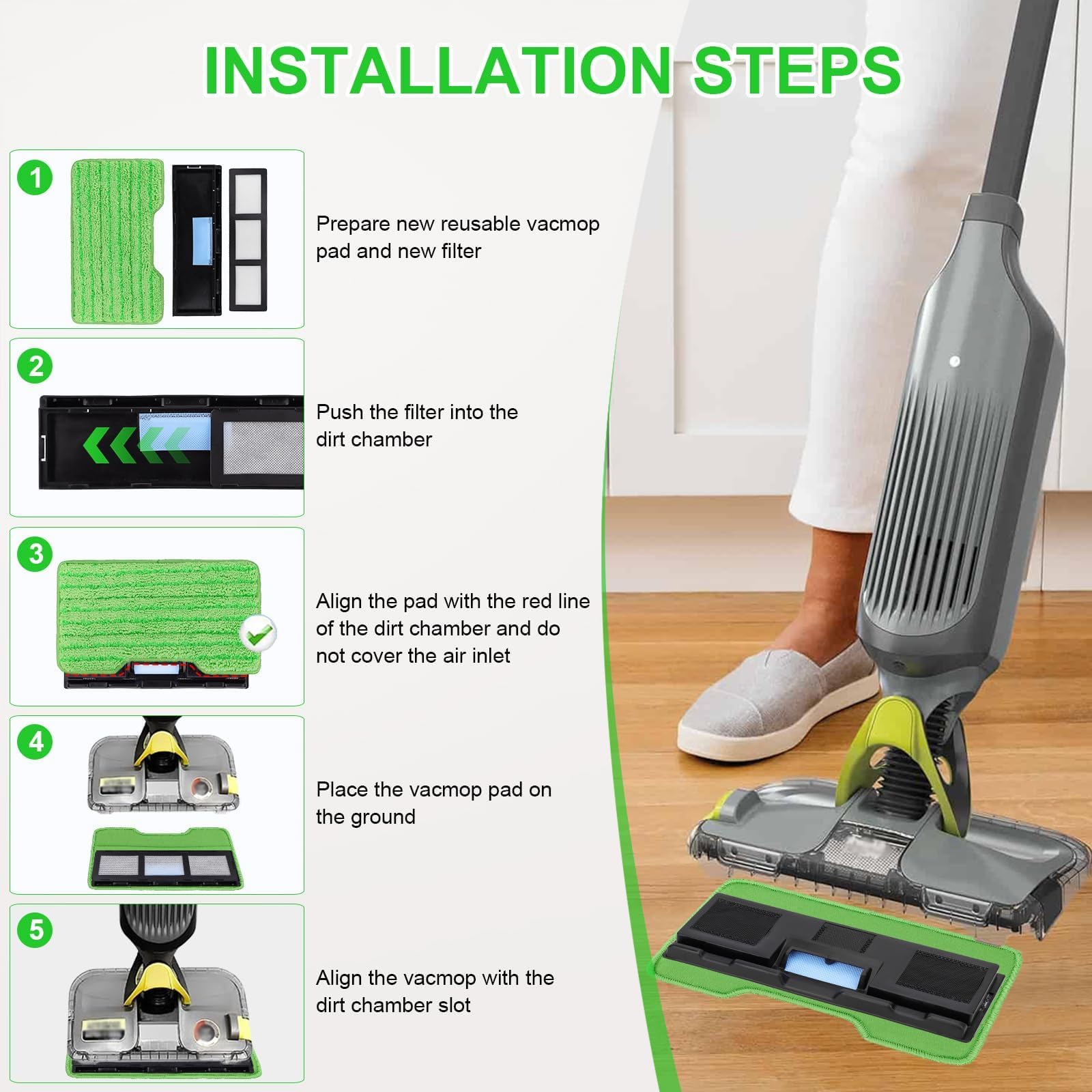 INSTALLATION STEPS

1

Prepare new reusable vacmop pad and new filter

2

Push the filter into the dirt chamber

3

Align the pad with the red line of the dirt chamber and do not cover the air inlet

4

Place the vacmop pad on the ground

5

Align the vacmop with the dirt chamber slot