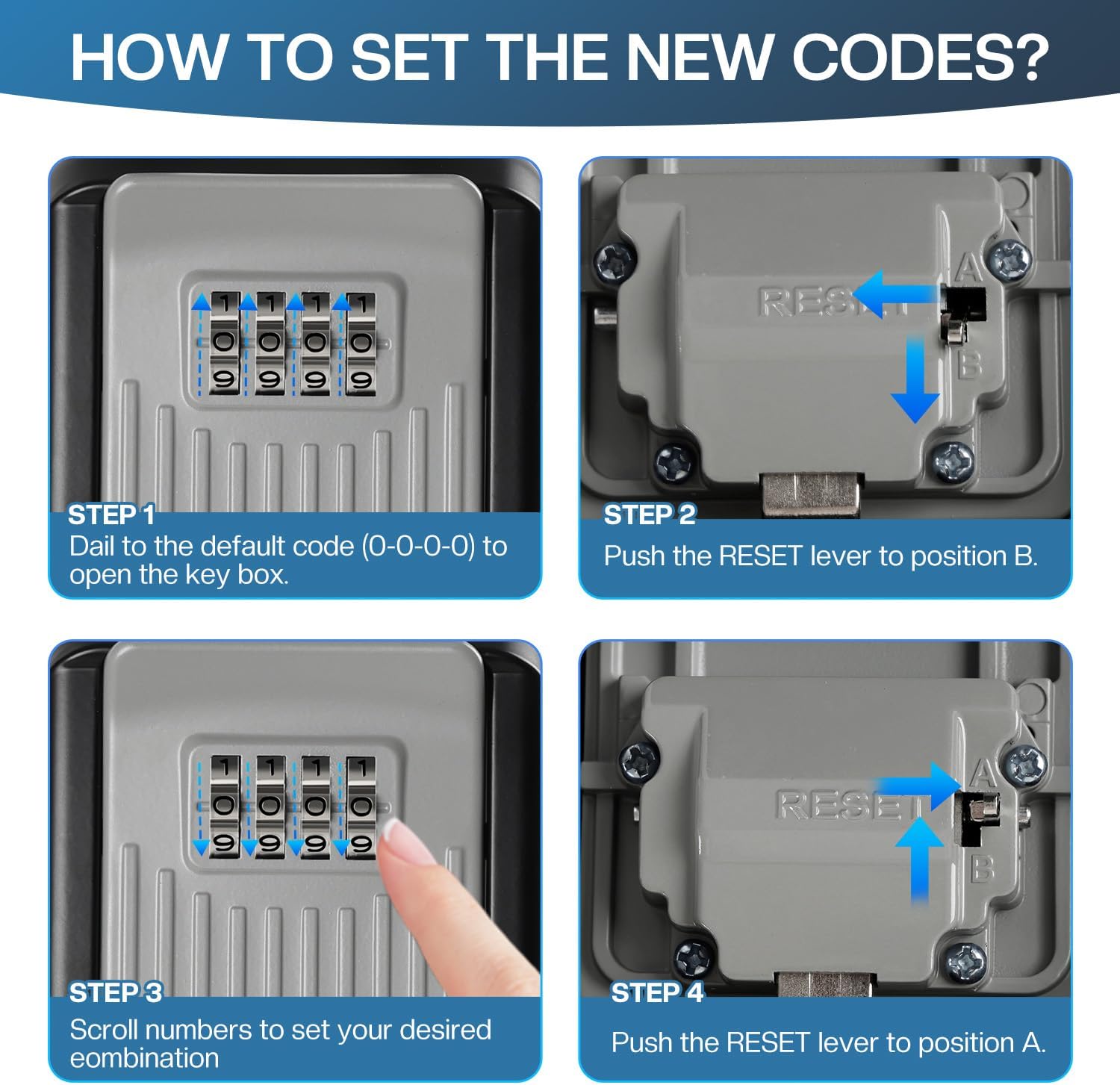 HOW TO SET THE NEW CODES?

1 1 1 1
0 0 0 0
9 9 9 9

STEP 1
Dail to the default code (0-0-0-0) to open the key box.

RESET
A
B

STEP 2
Push the RESET lever to position B.

1 1 1 1
0 0 0 0
9 9 9 9

STEP 3
Scroll numbers to set your desired eombination

RESET
A
B

STEP 4
Push the RESET lever to position A.