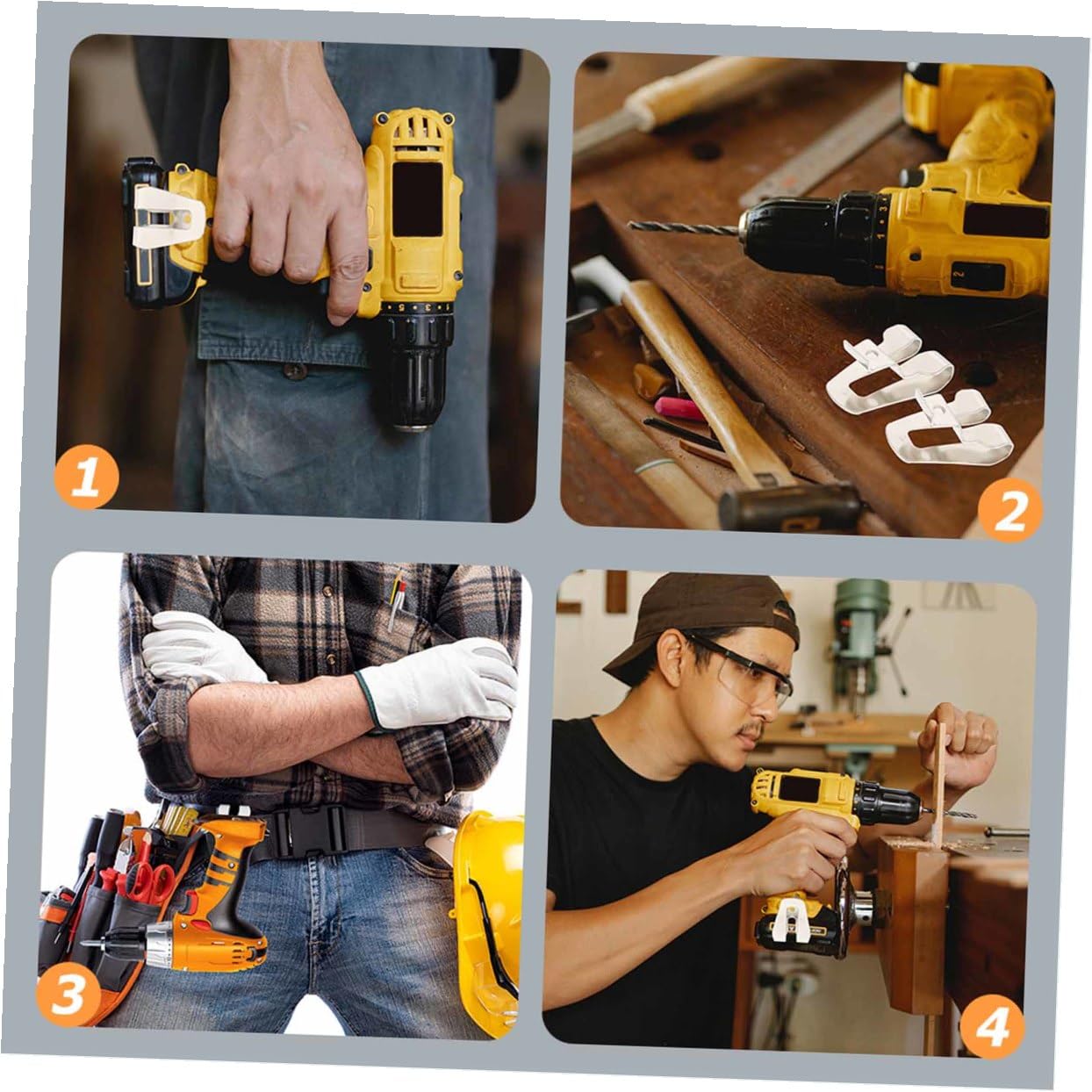 1

2

3

4