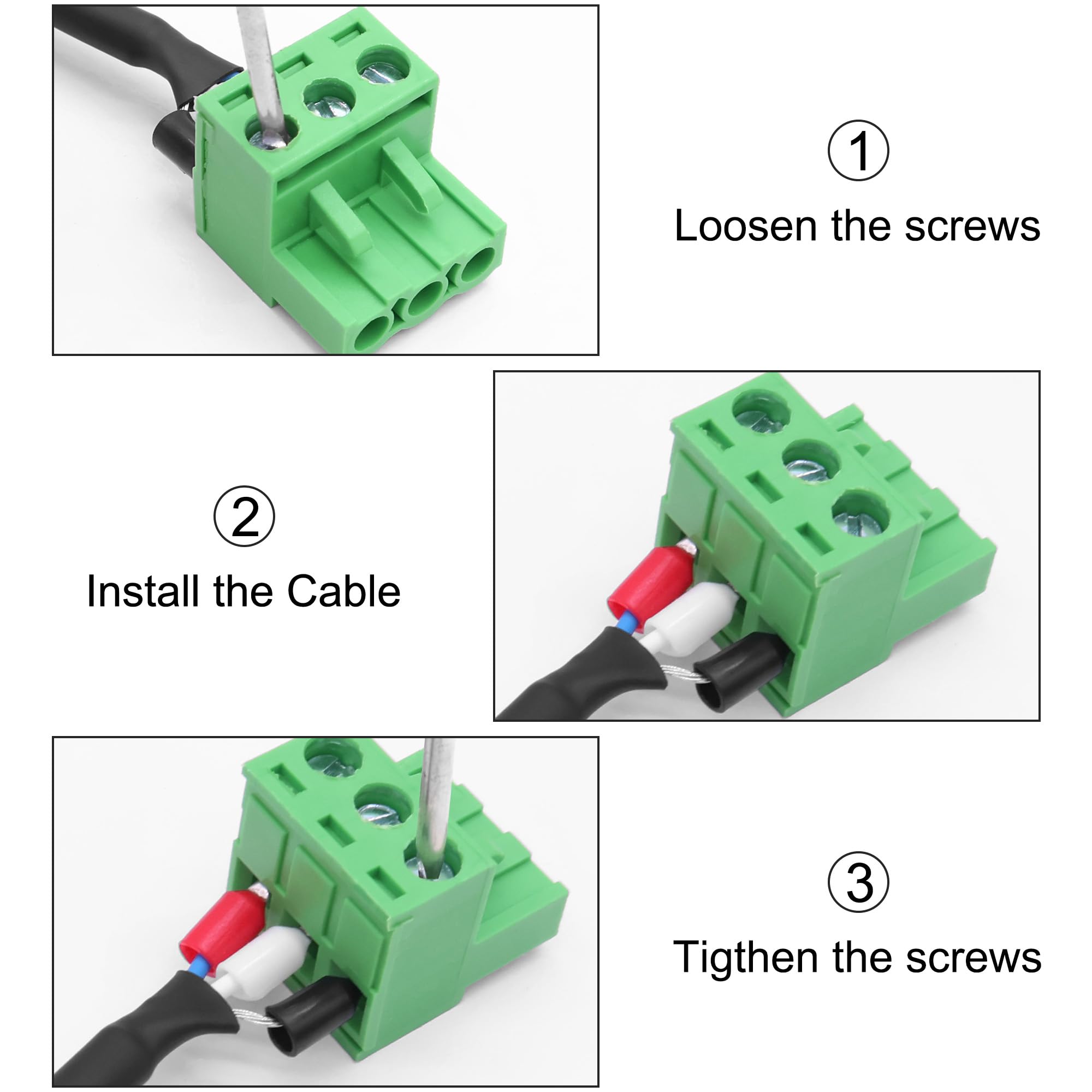 ①
Loosen the screws

②
Install the Cable

③
Tigthen the screws