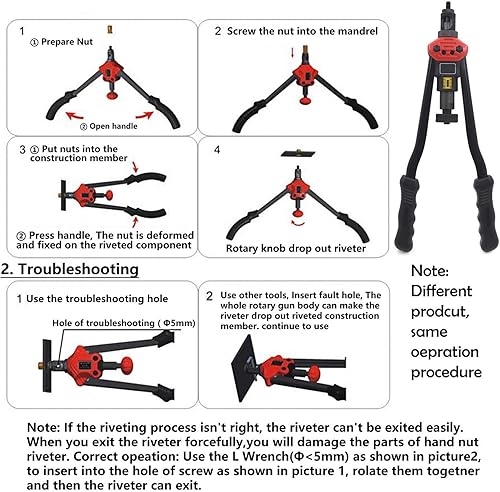 1
① Prepare Nut

② Open handle

2 Screw the nut into the mandrel

3 ① Put nuts into the construction member

② Press handle, The nut is deformed and fixed on the riveted component

4

Rotary knob drop out riveter

2. Troubleshooting

1 Use the troubleshooting hole

Hole of troubleshooting ( Φ5mm)

2 Use other tools, Insert fault hole, The whole rotary gun body can make the riveter drop out riveted construction member. continue to use

Note: Different prodcut, same oepration procedure

Note: If the riveting process isn't right, the riveter can't be exited easily. When you exit the riveter forcefully,you will damage the parts of hand nut riveter. Correct opeation: Use the L Wrench(Φ<5mm) as shown in picture2, to insert into the hole of screw as shown in picture 1, rolate them togetner and then the riveter can exit.