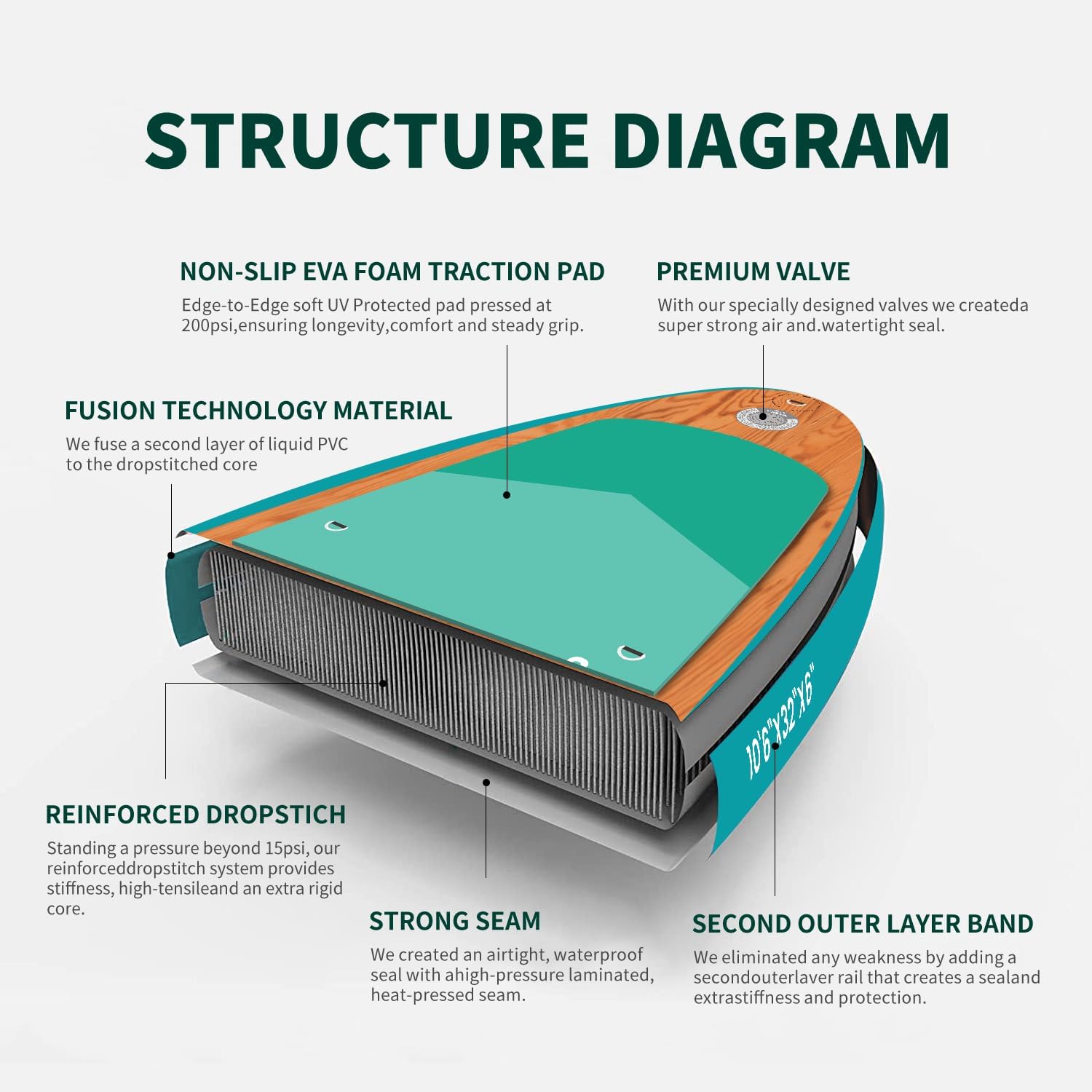 STRUCTURE DIAGRAM

NON-SLIP EVA FOAM TRACTION PAD

Edge-to-Edge soft UV Protected pad pressed at 200psi,ensuring longevity,comfort and steady grip.

PREMIUM VALVE

With our specially designed valves we createda super strong air and.watertight seal.

FUSION TECHNOLOGY MATERIAL

We fuse a second layer of liquid PVC to the dropstitched core

10'6"X32"X6"

REINFORCED DROPSTICH

Standing a pressure beyond 15psi, our reinforceddropstitch system provides stiffness, high-tensileand an extra rigid core.

STRONG SEAM

We created an airtight, waterproof seal with ahigh-pressure laminated, heat-pressed seam.

SECOND OUTER LAYER BAND

We eliminated any weakness by adding a secondouterlaver rail that creates a sealand extrastiffness and protection.