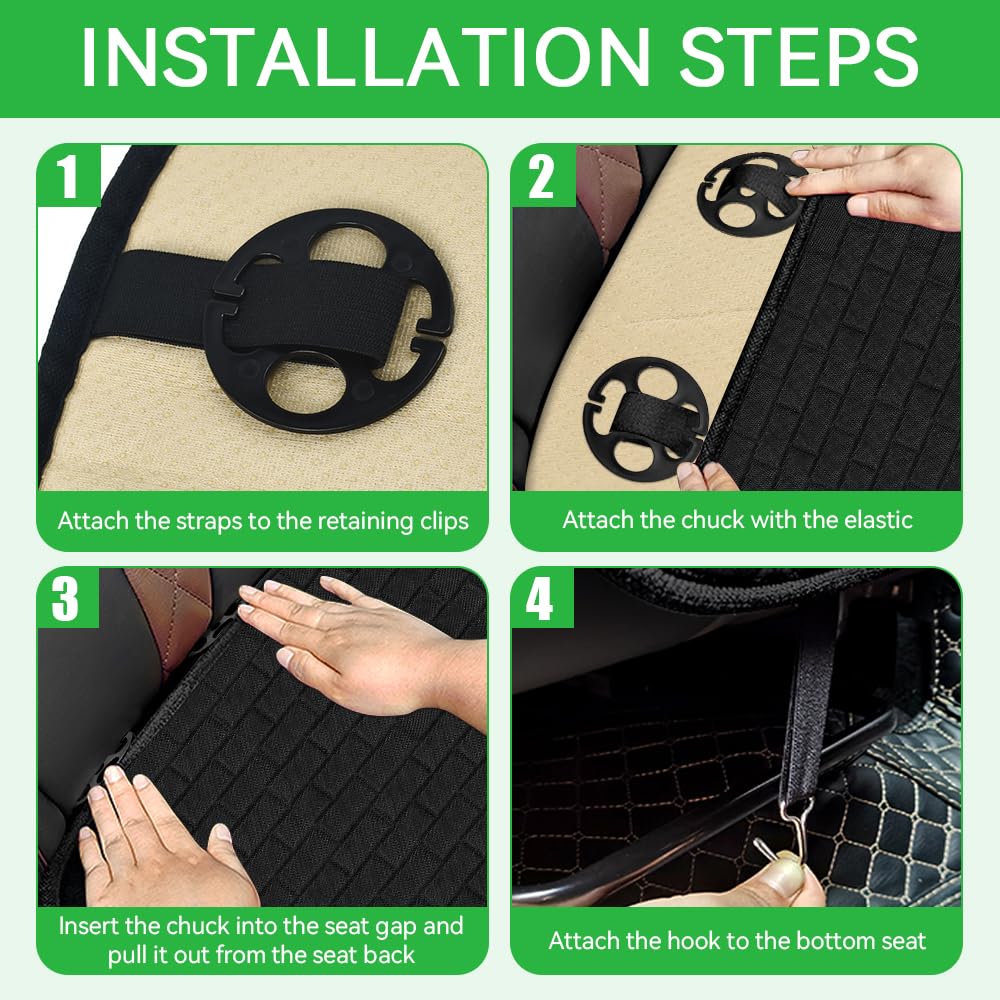 INSTALLATION STEPS

1

Attach the straps to the retaining clips

2

Attach the chuck with the elastic

3

Insert the chuck into the seat gap and pull it out from the seat back

4

Attach the hook to the bottom seat