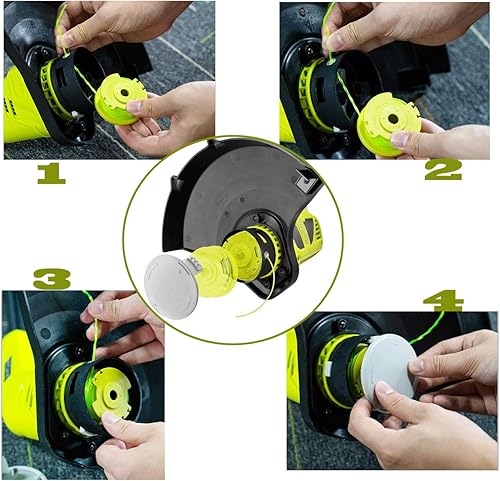 1

2

3

4