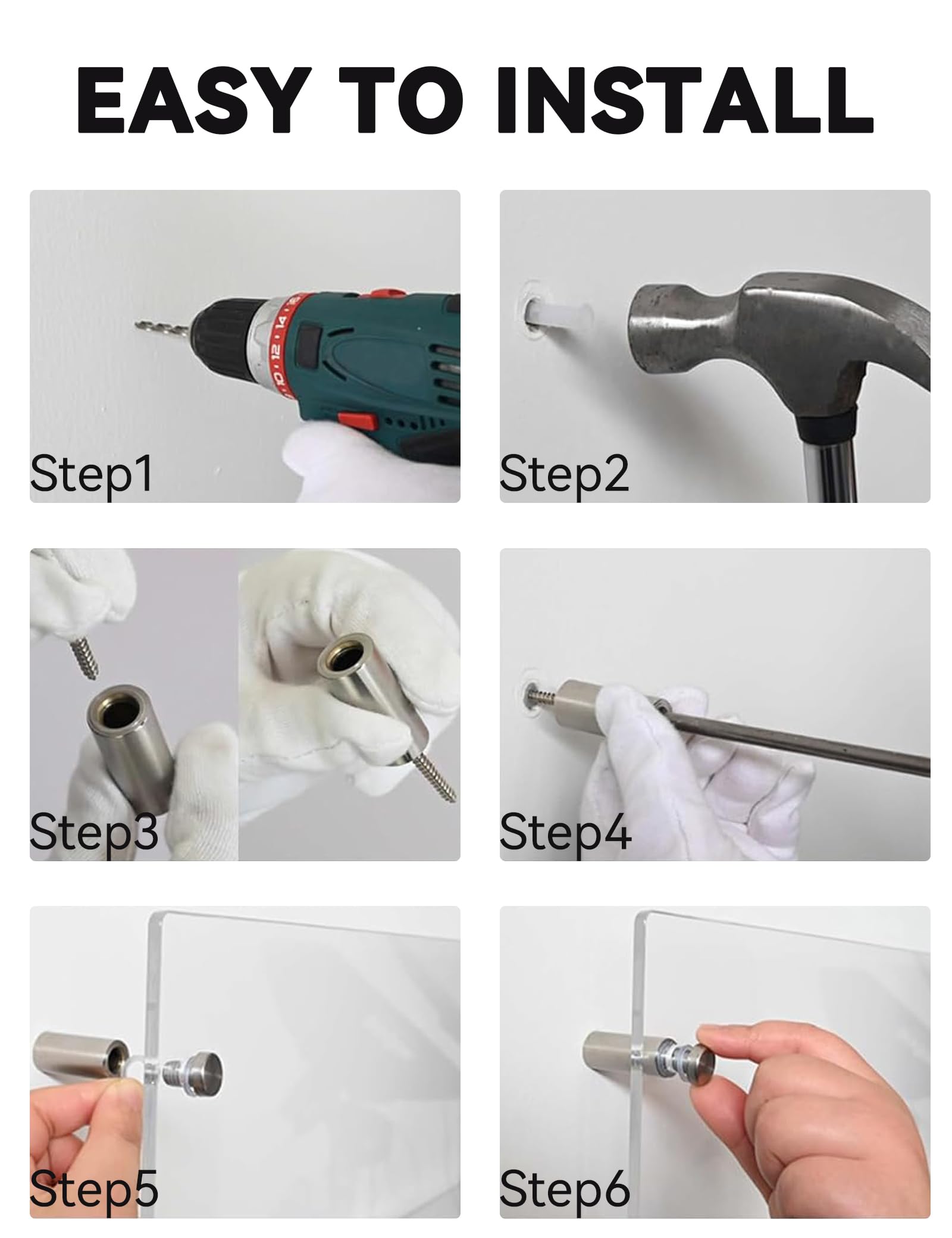 EASY TO INSTALL

10 · 12 · 14 · 16

Step1

Step2

Step3

Step4

Step5

Step6