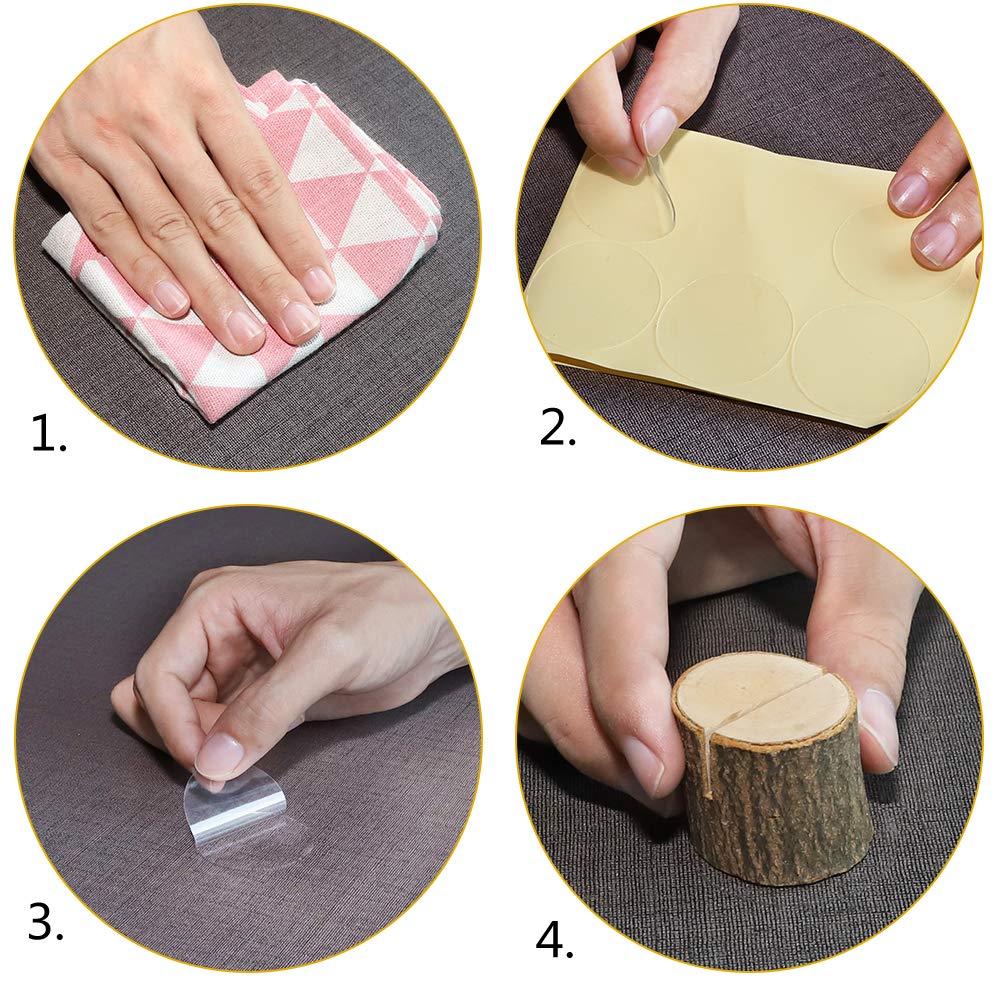 1.

2.

3.

4.