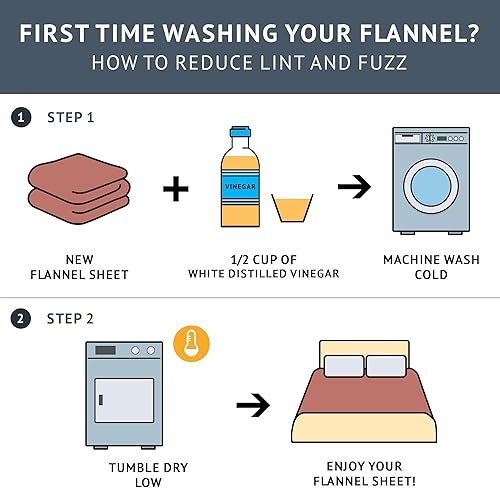 FIRST TIME WASHING YOUR FLANNEL?
HOW TO REDUCE LINT AND FUZZ

1 STEP 1

VINEGAR

NEW FLANNEL SHEET

1/2 CUP OF WHITE DISTILLED VINEGAR

MACHINE WASH COLD

2 STEP 2

TUMBLE DRY LOW

ENJOY YOUR FLANNEL SHEET!