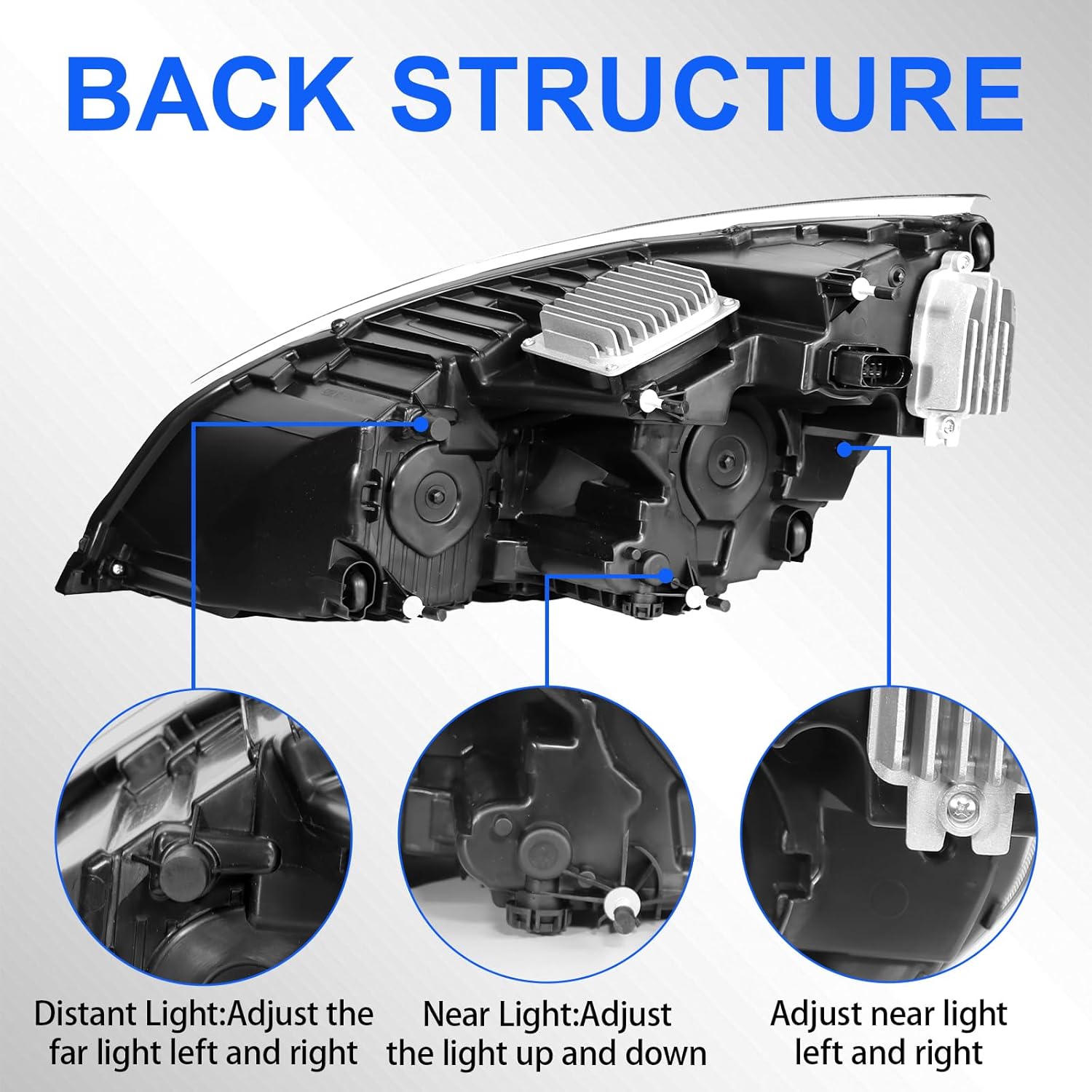 BACK STRUCTURE

Distant Light:Adjust the far light left and right

Near Light:Adjust the light up and down

Adjust near light left and right