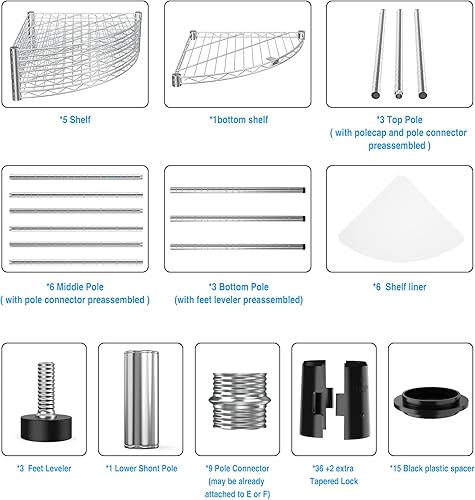 *5 Shelf

*1bottom shelf

*3 Top Pole
( with polecap and pole connector preassembled )

*6 Middle Pole
( with pole connector preassembled )

*3 Bottom Pole
(with feet leveler preassembled)

*6 Shelf liner

*3 Feet Leveler

*1 Lower Shont Pole

*9 Pole Connector
(may be already attached to E or F)

*36 +2 extra
Tapered Lock

*15 Black plastic spacer