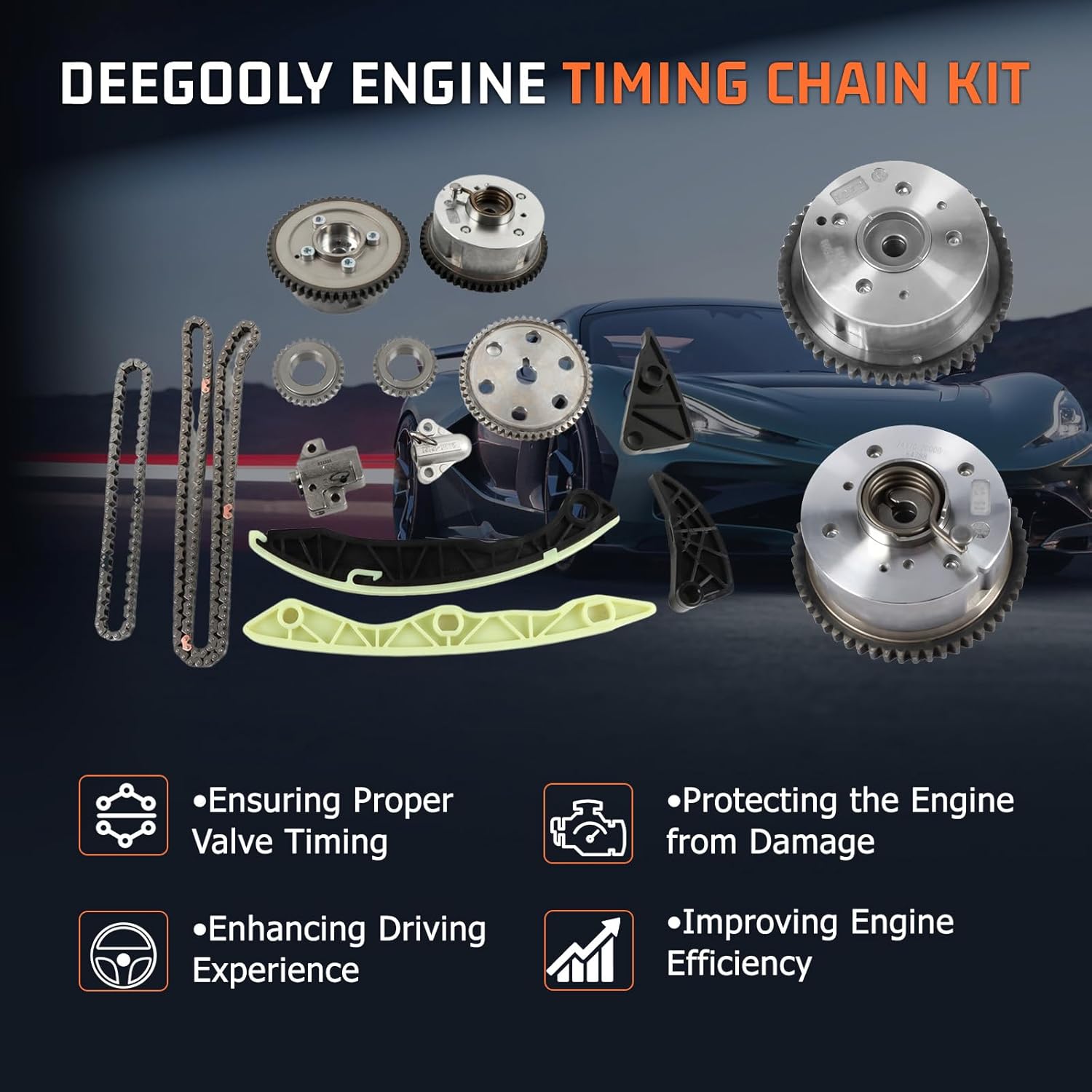 DEEGOOLY ENGINE TIMING CHAIN KIT

•Ensuring Proper Valve Timing

•Protecting the Engine from Damage

•Enhancing Driving Experience

•Improving Engine Efficiency