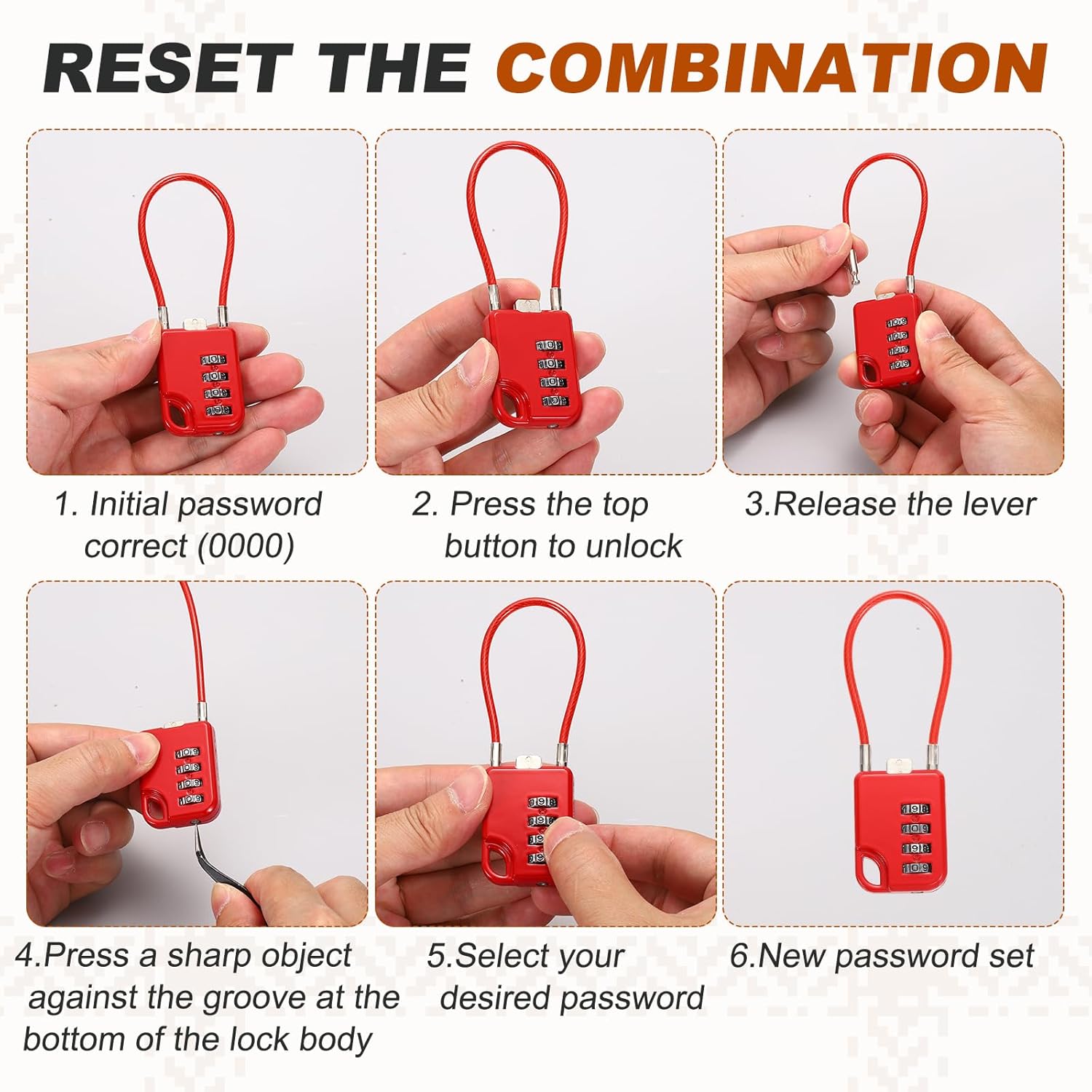 RESET THE COMBINATION

1. Initial password correct (0000)

2. Press the top button to unlock

3.Release the lever

4.Press a sharp object against the groove at the bottom of the lock body

5.Select your desired password

6.New password set