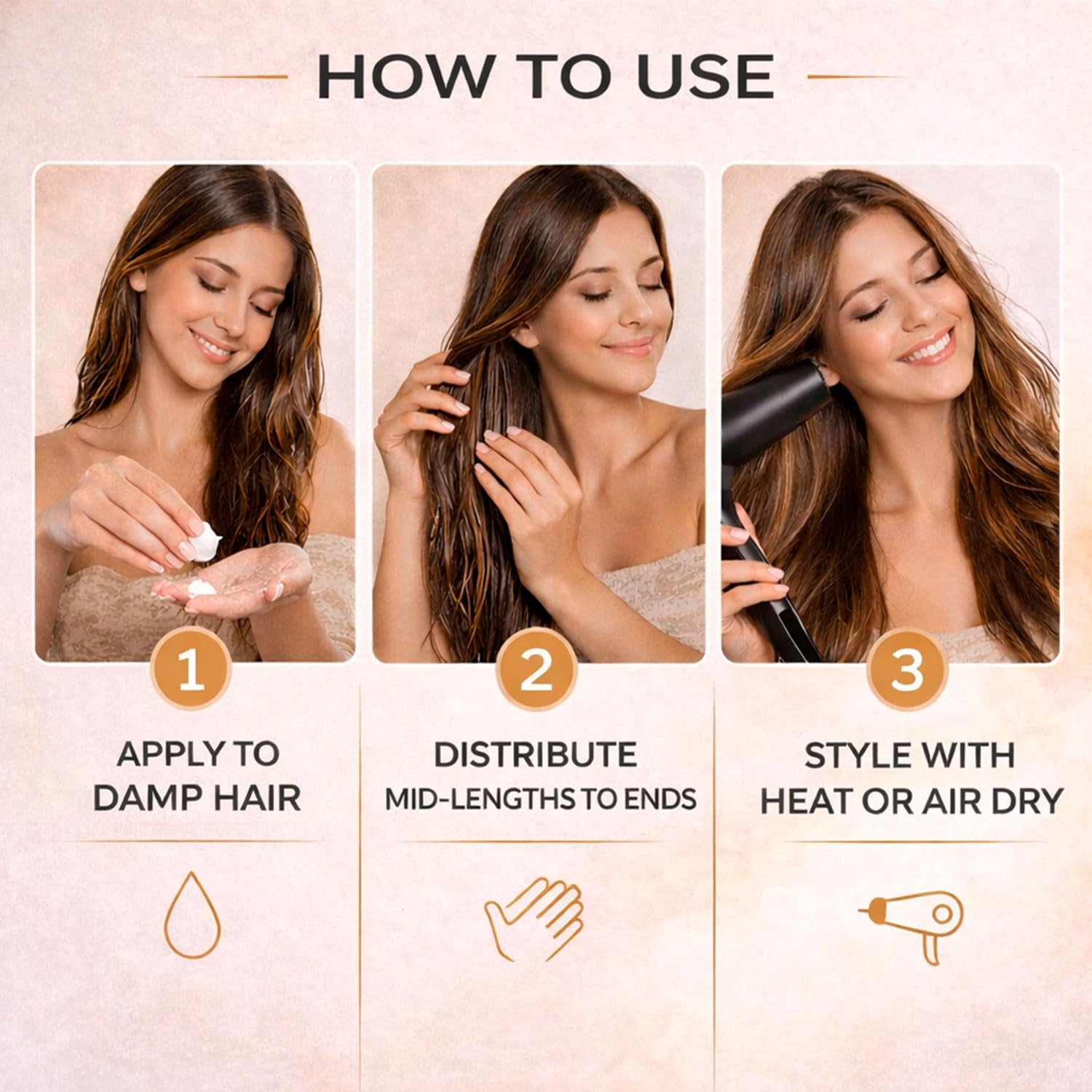 HOW TO USE

1

APPLY TO DAMP HAIR

2

DISTRIBUTE MID-LENGTHS TO ENDS

3

STYLE WITH HEAT OR AIR DRY