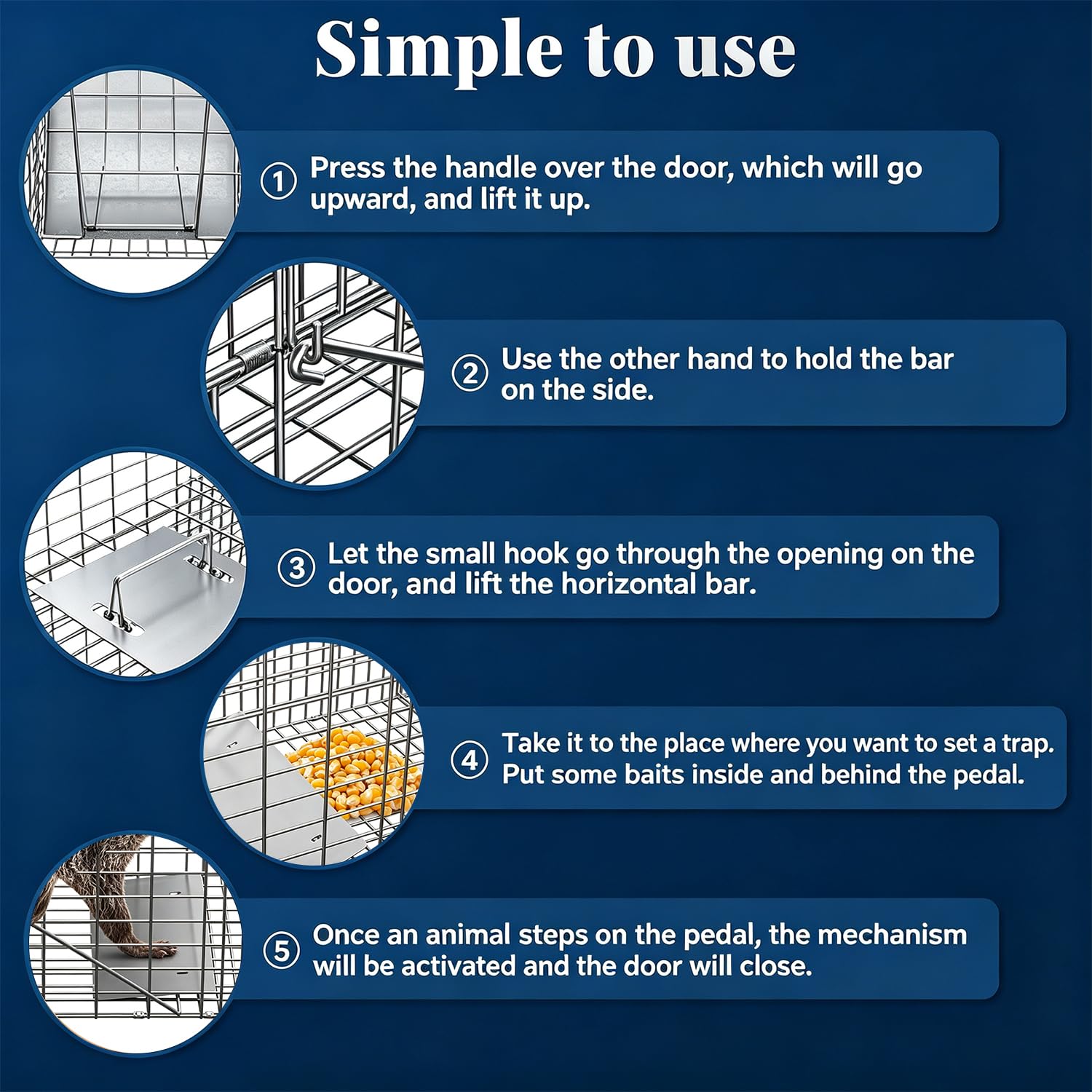 Simple to use

① Press the handle over the door, which will go upward, and lift it up.

② Use the other hand to hold the bar on the side.

③ Let the small hook go through the opening on the door, and lift the horizontal bar.

④ Take it to the place where you want to set a trap. Put some baits inside and behind the pedal.

⑤ Once an animal steps on the pedal, the mechanism will be activated and the door will close.