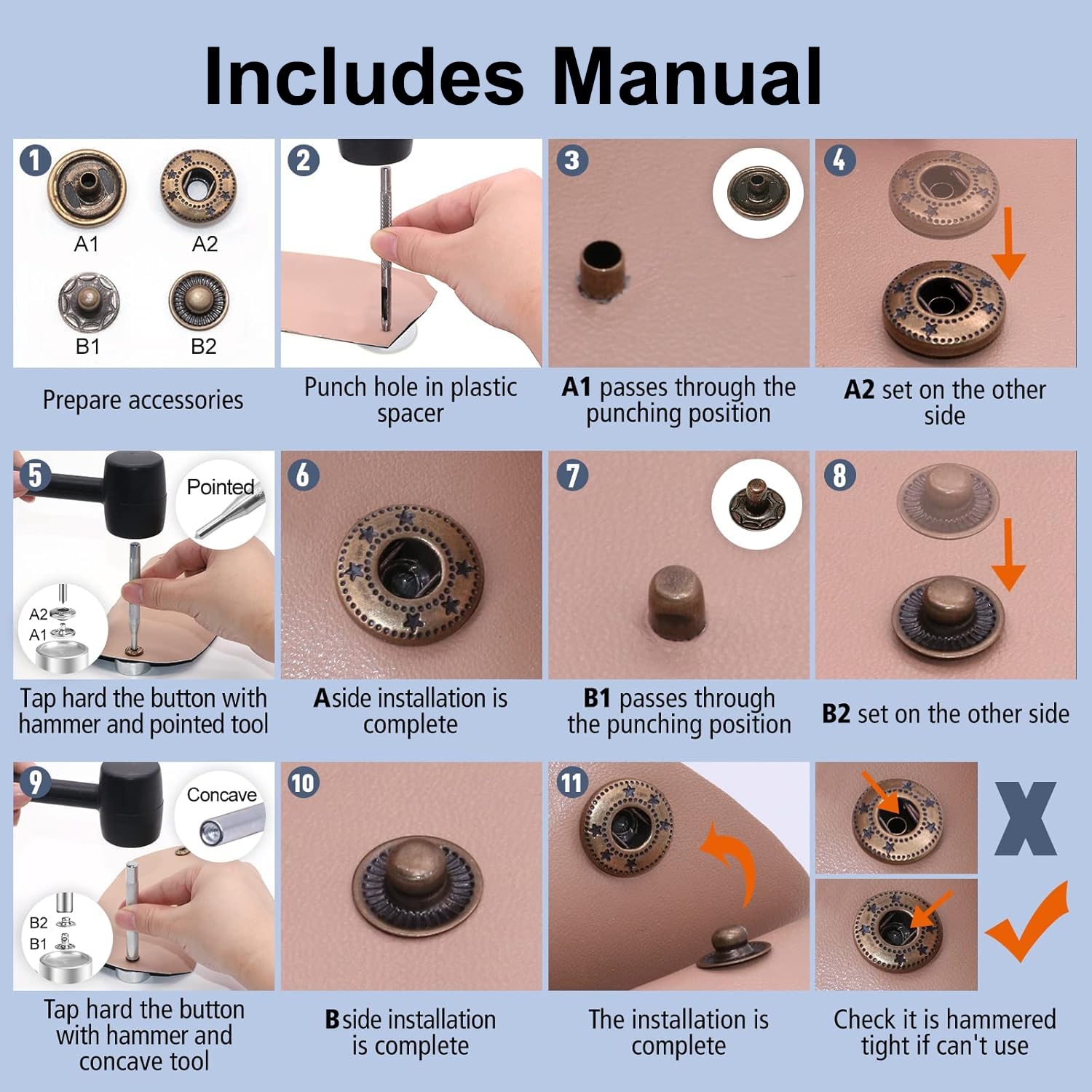 Includes Manual

1
A1
A2
B1
B2
Prepare accessories

2
Punch hole in plastic spacer

3
A1 passes through the punching position

4
A2 set on the other side

5
Pointed
A2
A1
Tap hard the button with hammer and pointed tool

6
Aside installation is complete

7
B1 passes through the punching position

8
B2 set on the other side

9
Concave
B2
B1
Tap hard the button with hammer and concave tool

10
Bside installation is complete

11
The installation is complete

X
Check it is hammered tight if can't use