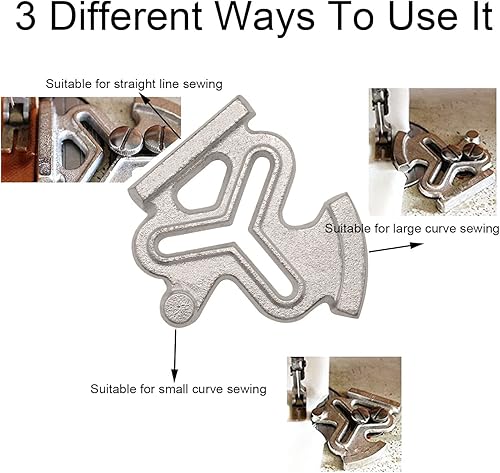 3 Different Ways To Use It

Suitable for straight line sewing

Suitable for large curve sewing

Suitable for small curve sewing