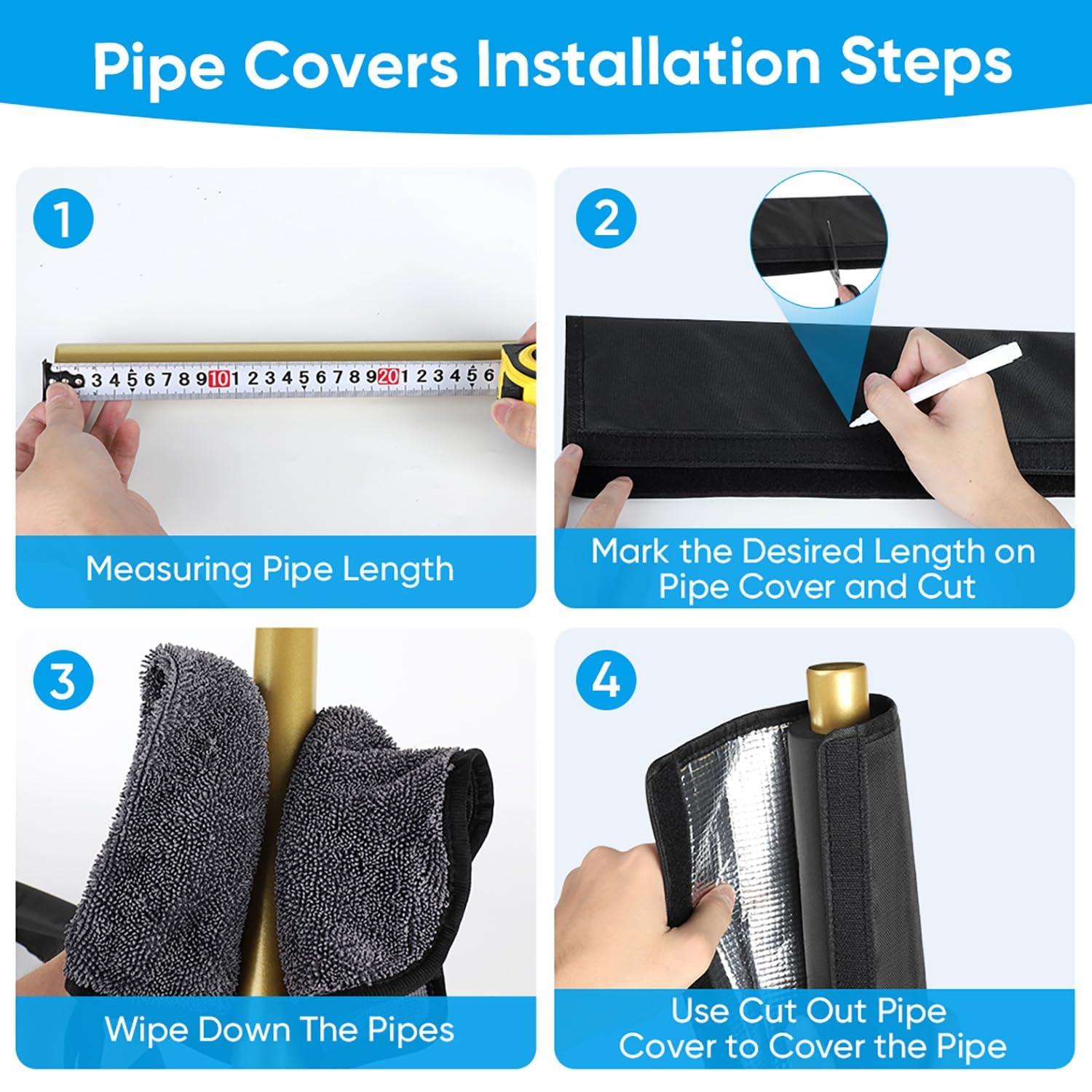 Pipe Covers Installation Steps

1

3 4 5 6 7 8 9 10 1 2 3 4 5 6 7 8 9 20 1 2 3 4 5 6

Measuring Pipe Length

2

Mark the Desired Length on Pipe Cover and Cut

3

Wipe Down The Pipes

4

Use Cut Out Pipe Cover to Cover the Pipe