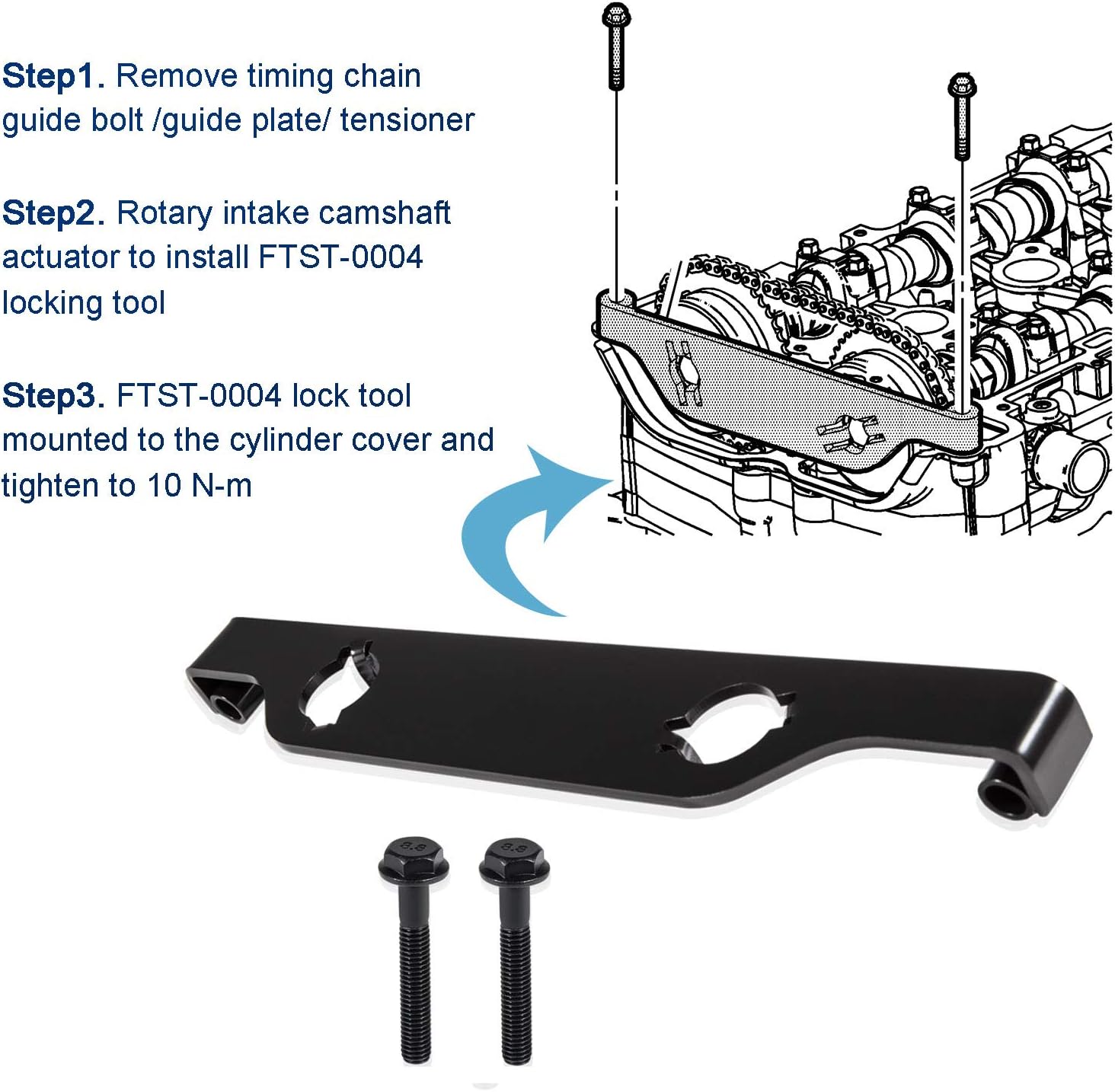 Step1. Remove timing chain guide bolt /guide plate/ tensioner

Step2. Rotary intake camshaft actuator to install FTST-0004 locking tool

Step3. FTST-0004 lock tool mounted to the cylinder cover and tighten to 10 N-m

8.8

8.8