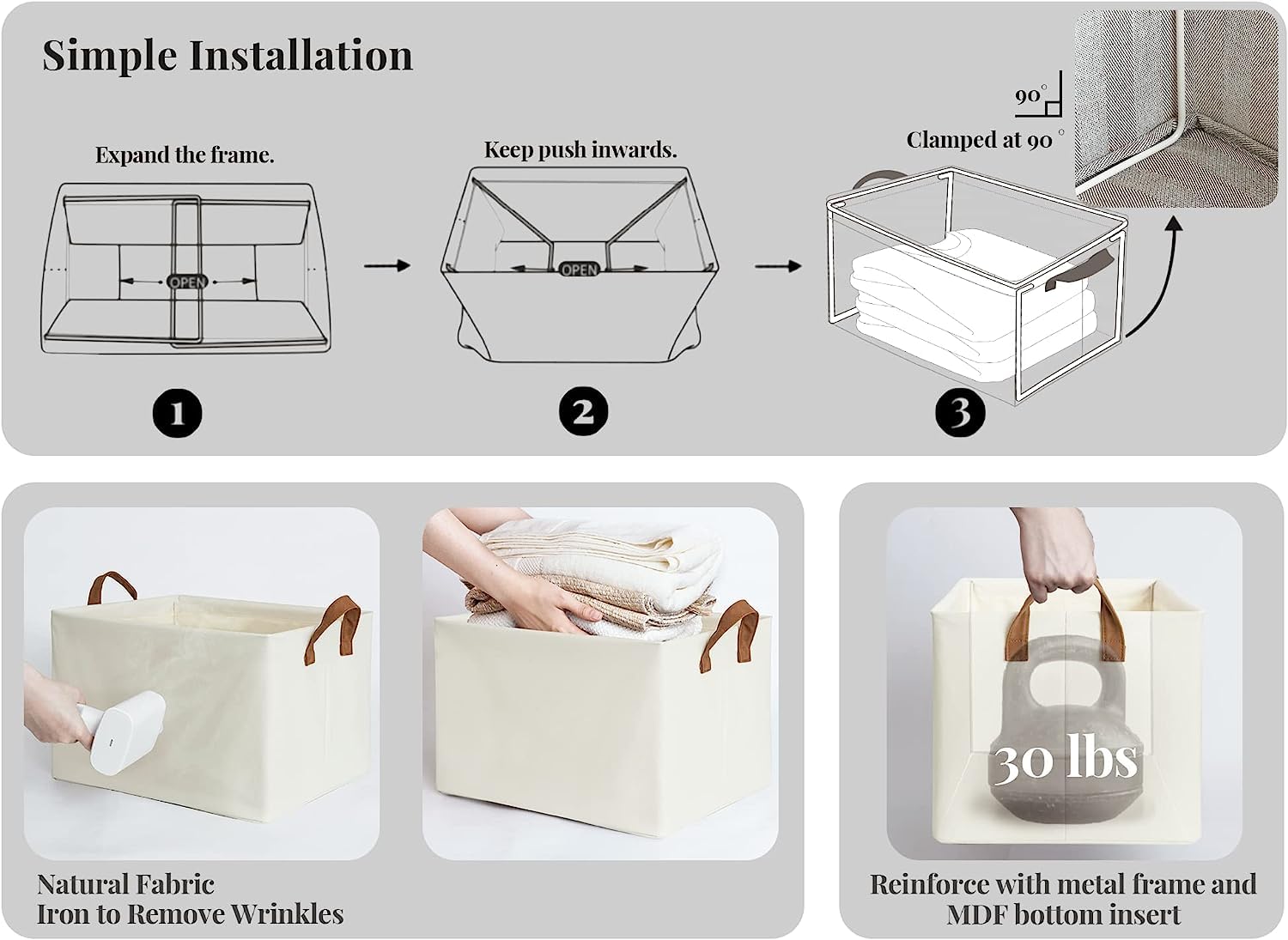 Simple Installation

Expand the frame.

OPEN

1

Keep push inwards.

OPEN

2

90°

Clamped at 90°

3

Natural Fabric
Iron to Remove Wrinkles

30 lbs

Reinforce with metal frame and MDF bottom insert