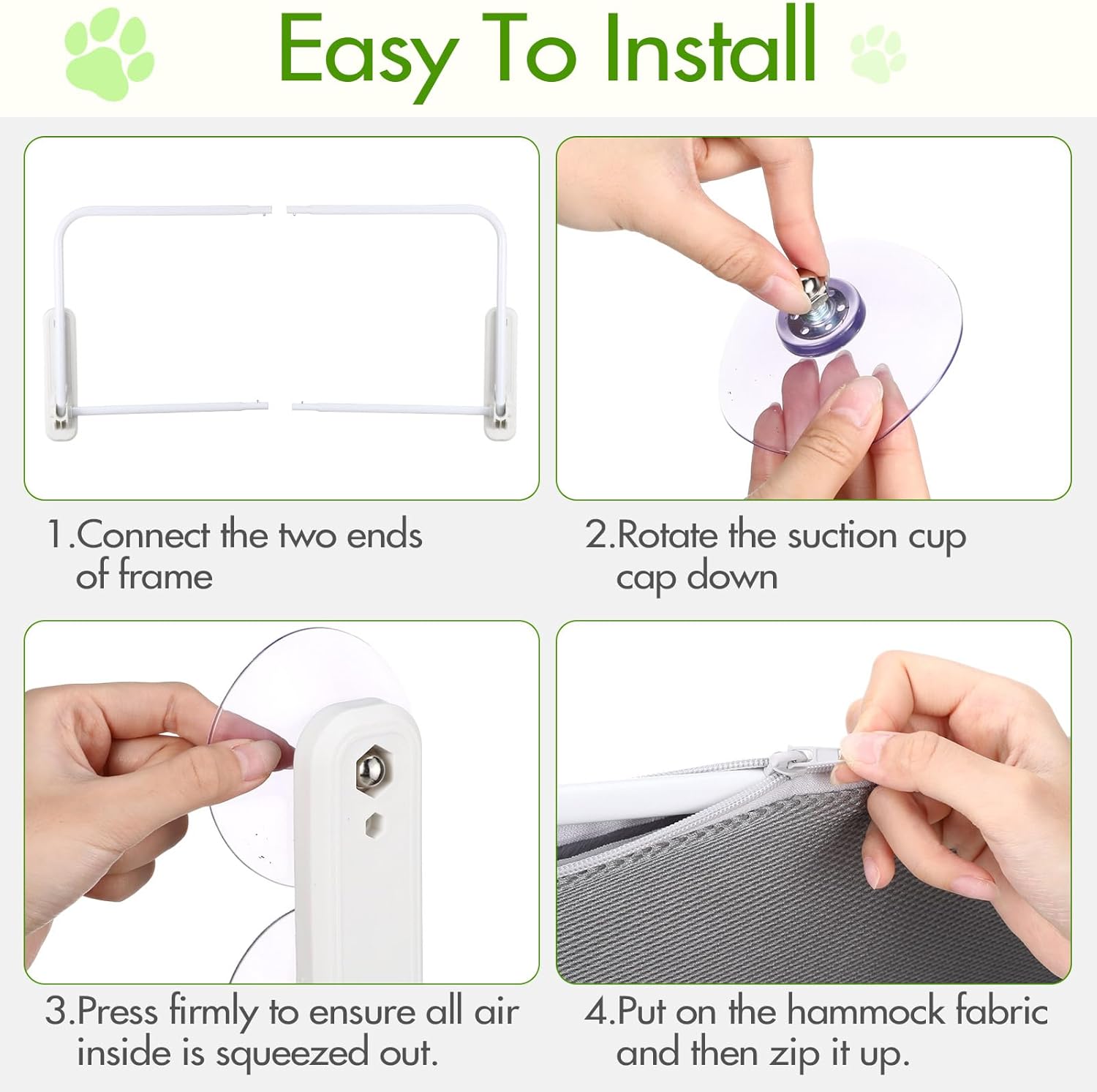 Easy To Install

1.Connect the two ends of frame

2.Rotate the suction cup cap down

3.Press firmly to ensure all air inside is squeezed out.

4.Put on the hammock fabric and then zip it up.