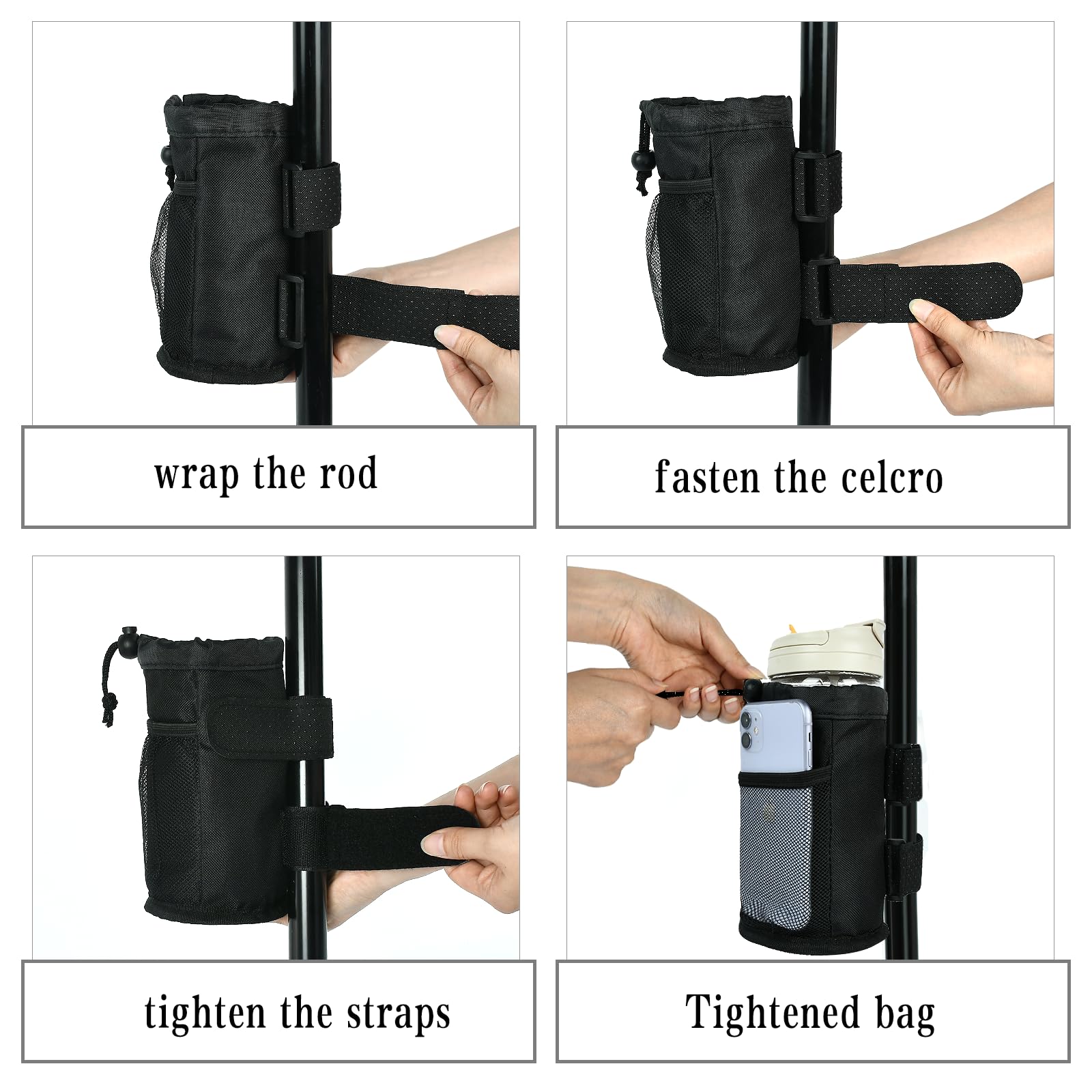 wrap the rod

fasten the celcro

tighten the straps

Tightened bag