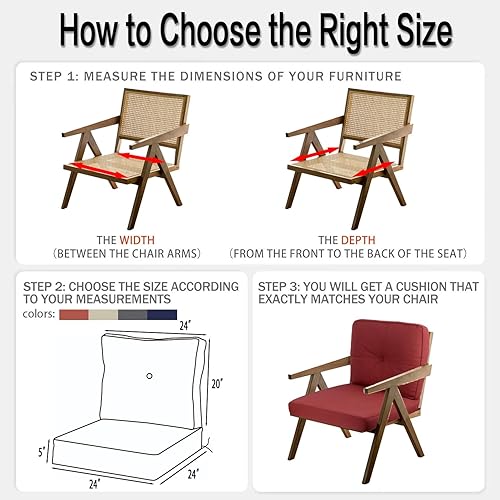 How to Choose the Right Size

STEP 1: MEASURE THE DIMENSIONS OF YOUR FURNITURE

THE WIDTH
(BETWEEN THE CHAIR ARMS)

THE DEPTH
(FROM THE FRONT TO THE BACK OF THE SEAT)

STEP 2: CHOOSE THE SIZE ACCORDING TO YOUR MEASUREMENTS

colors:

24"

20"

5"

24"

24"

STEP 3: YOU WILL GET A CUSHION THAT EXACTLY MATCHES YOUR CHAIR