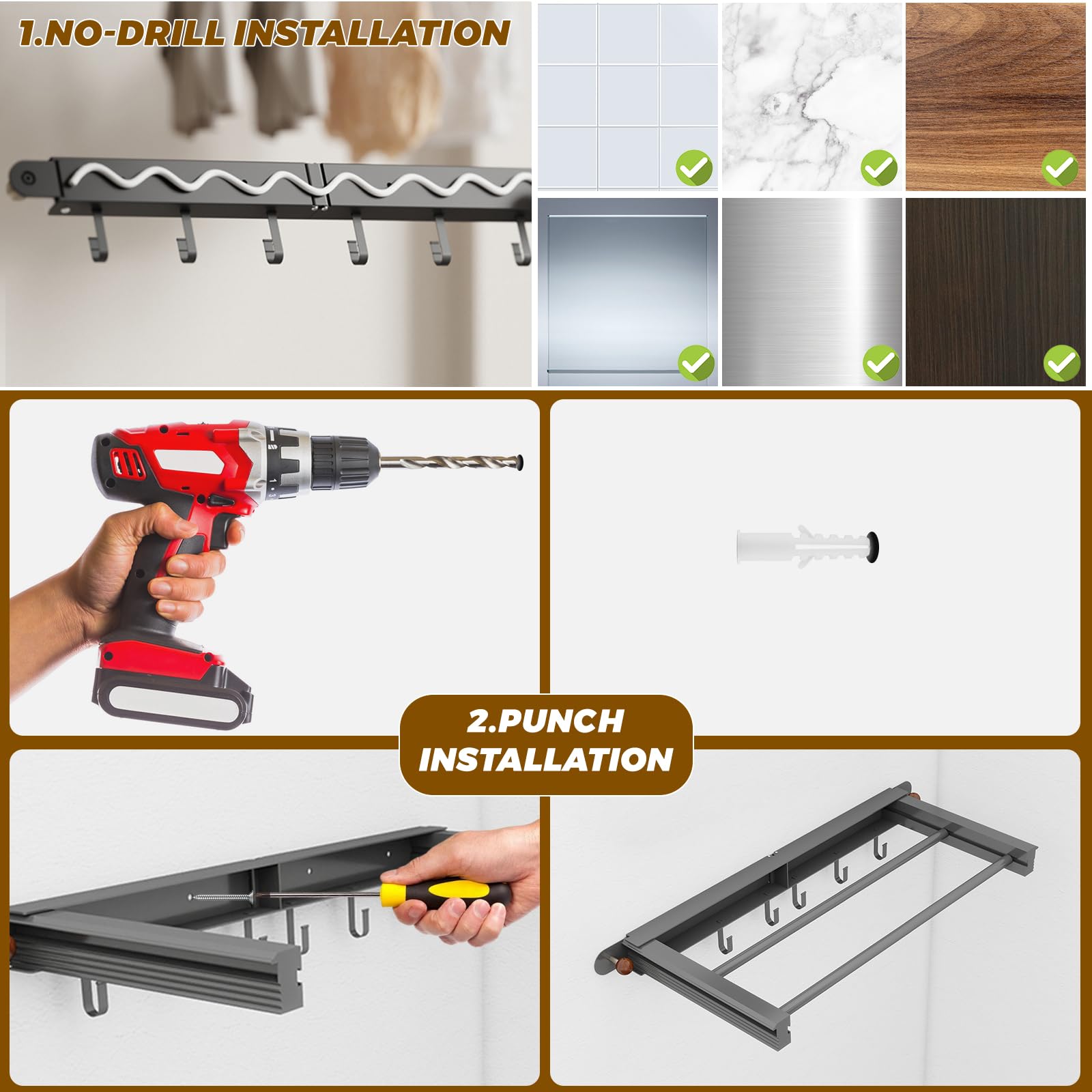 1.NO-DRILL INSTALLATION

2.PUNCH INSTALLATION