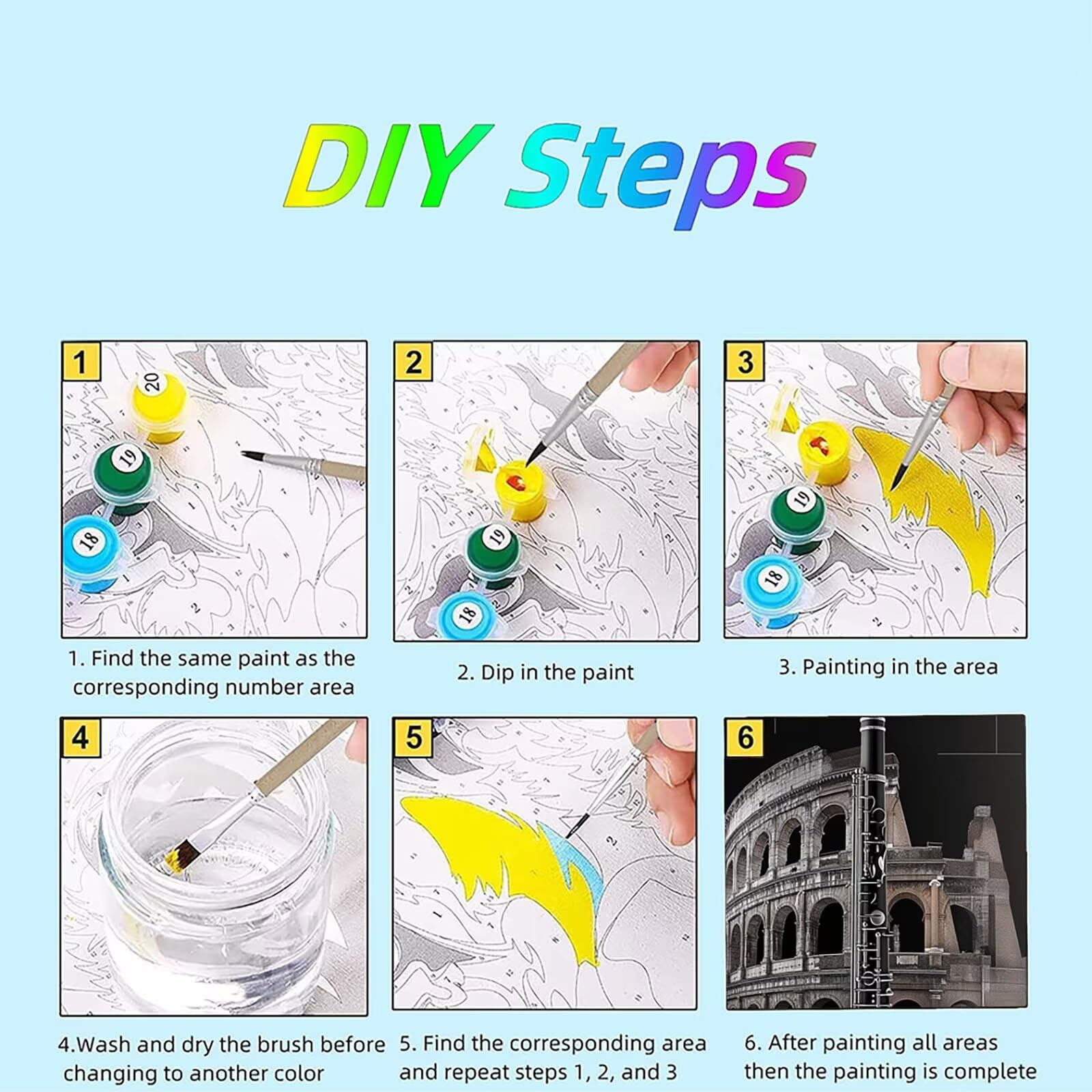 DIY Steps

1

20

19

18

1. Find the same paint as the corresponding number area

2

19

18

2. Dip in the paint

3

19

18

3. Painting in the area

4

4.Wash and dry the brush before changing to another color

5

5. Find the corresponding area and repeat steps 1, 2, and 3

6

6. After painting all areas then the painting is complete