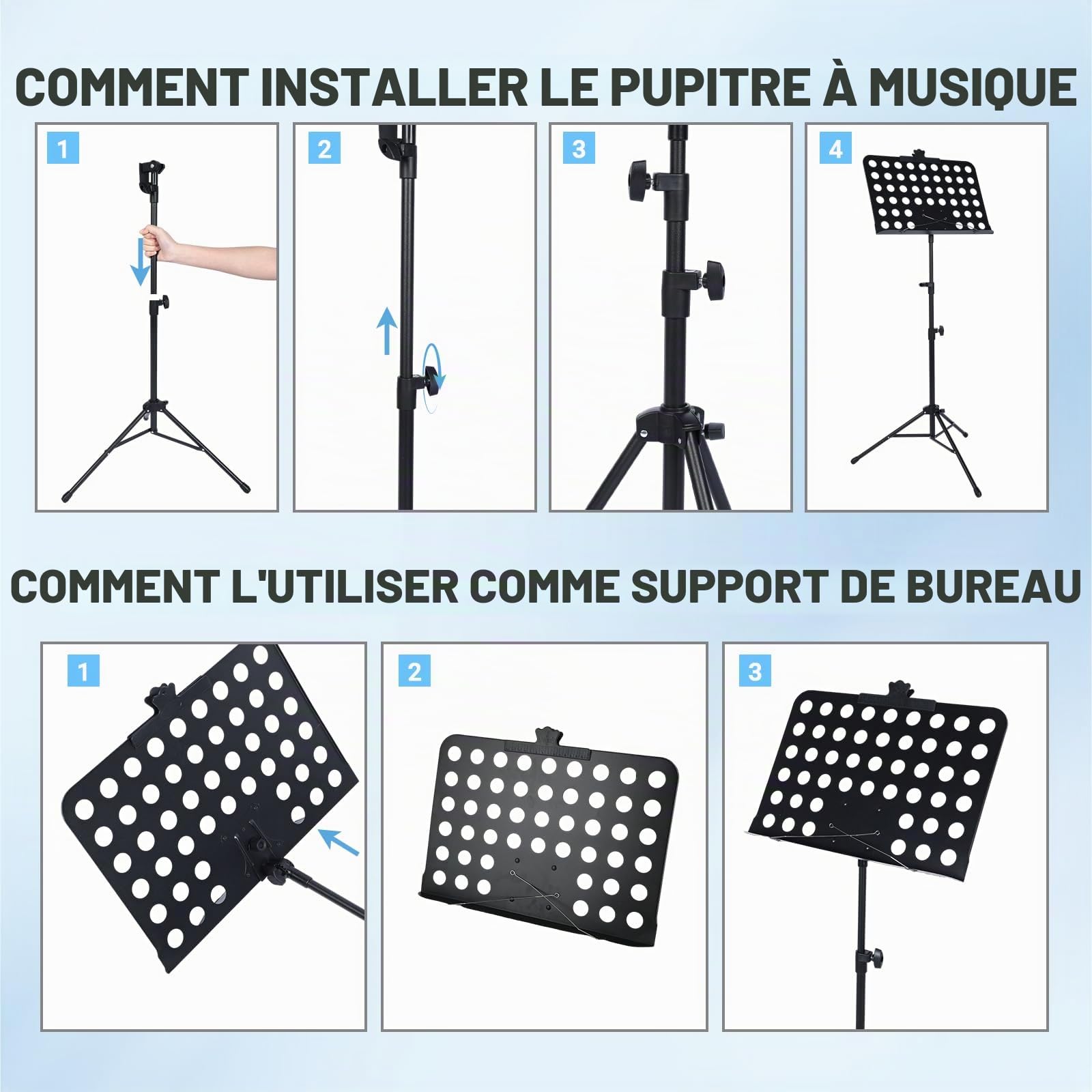 COMMENT INSTALLER LE PUPITRE À MUSIQUE

1

2

3

4

COMMENT L'UTILISER COMME SUPPORT DE BUREAU

1

2

3