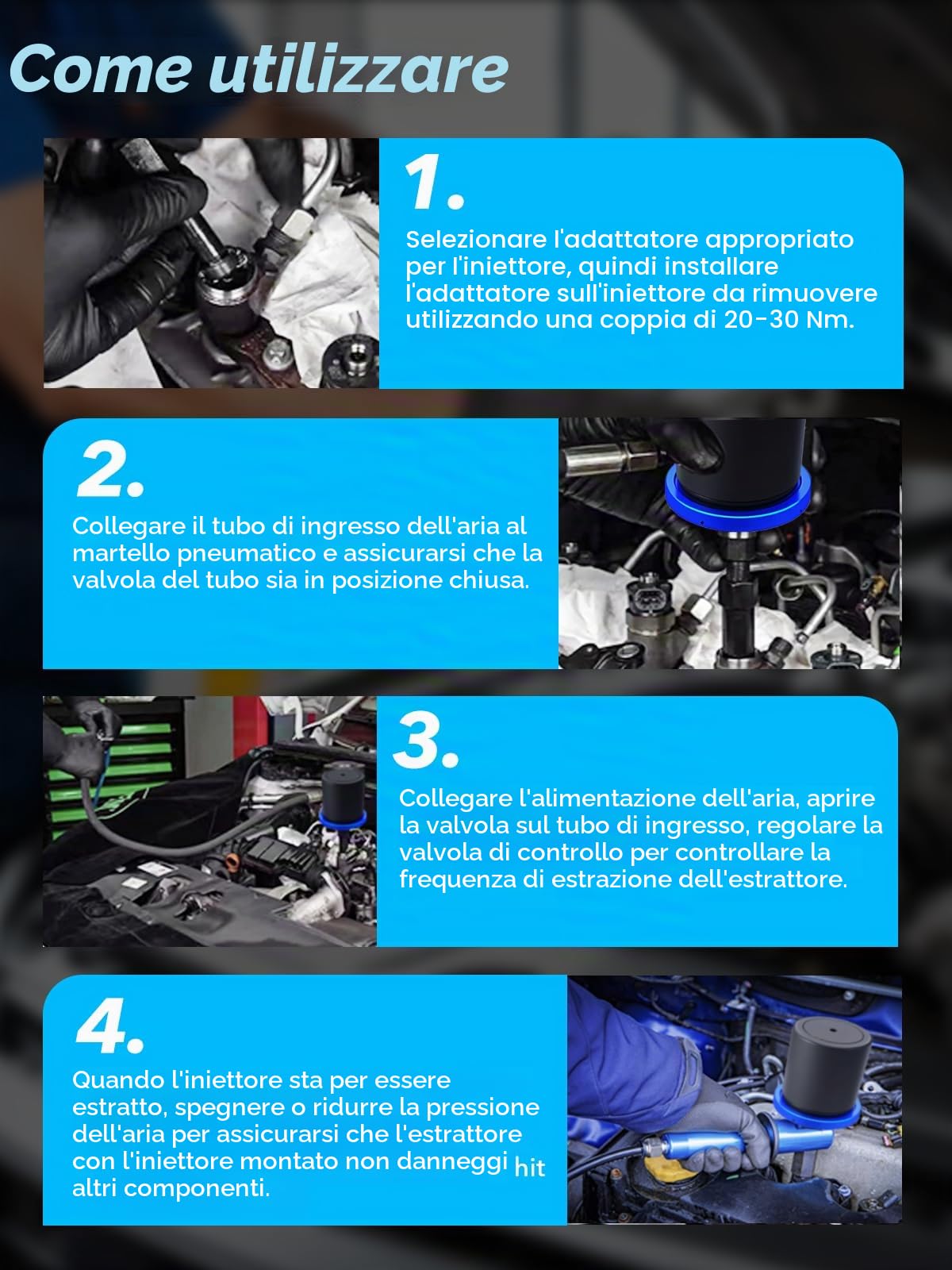 Come utilizzare

1.

Selezionare l'adattatore appropriato per l'iniettore, quindi installare l'adattatore sull'iniettore da rimuovere utilizzando una coppia di 20-30 Nm.

2.

Collegare il tubo di ingresso dell'aria al martello pneumatico e assicurarsi che la valvola del tubo sia in posizione chiusa.

3.

Collegare l'alimentazione dell'aria, aprire la valvola sul tubo di ingresso, regolare la valvola di controllo per controllare la frequenza di estrazione dell'estrattore.

4.

Quando l'iniettore sta per essere estratto, spegnere o ridurre la pressione dell'aria per assicurarsi che l'estrattore con l'iniettore montato non danneggi hit altri componenti.