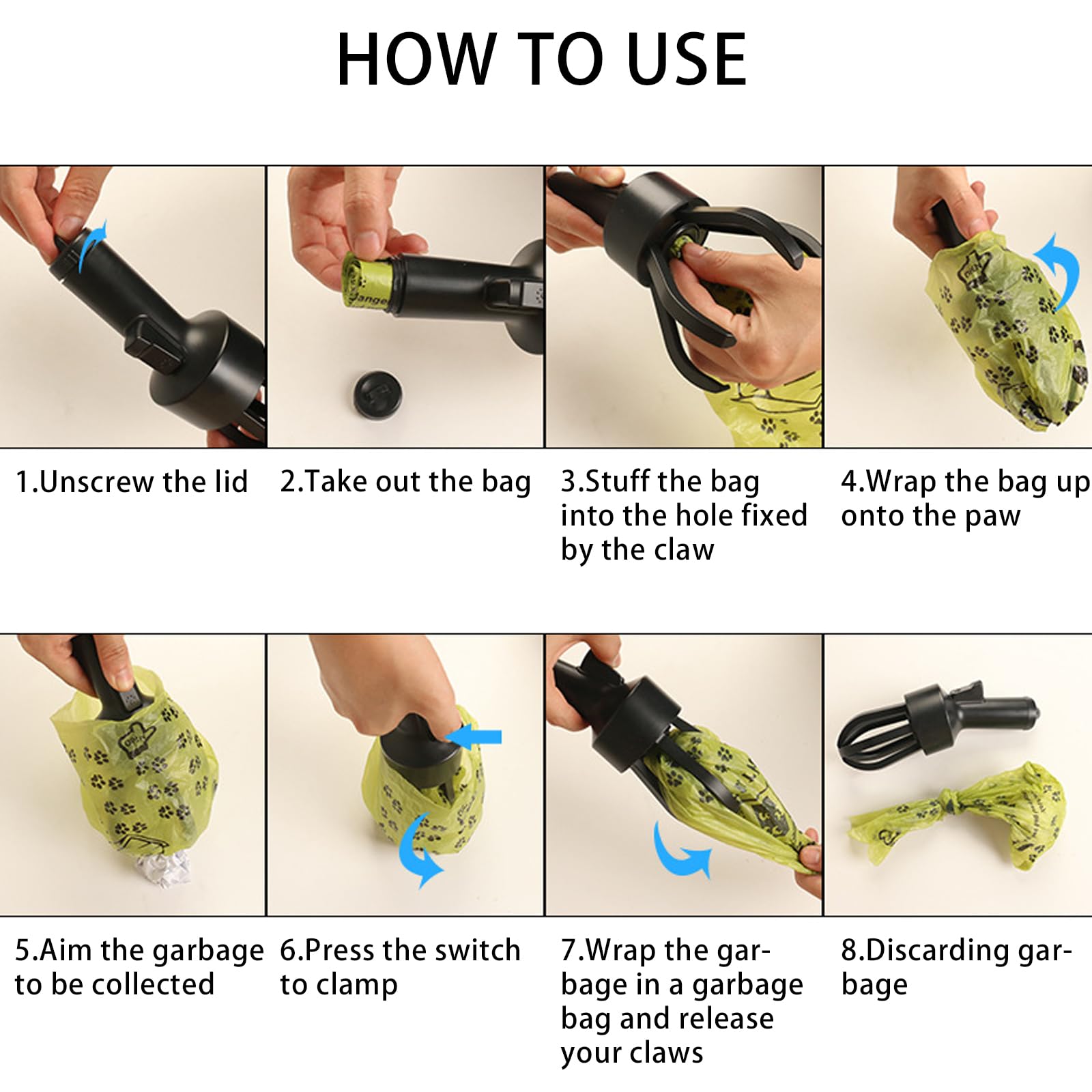 HOW TO USE

1.Unscrew the lid

2.Take out the bag

3.Stuff the bag into the hole fixed by the claw

4.Wrap the bag up onto the paw

5.Aim the garbage to be collected

6.Press the switch to clamp

7.Wrap the garbage in a garbage bag and release your claws

8.Discarding garbage