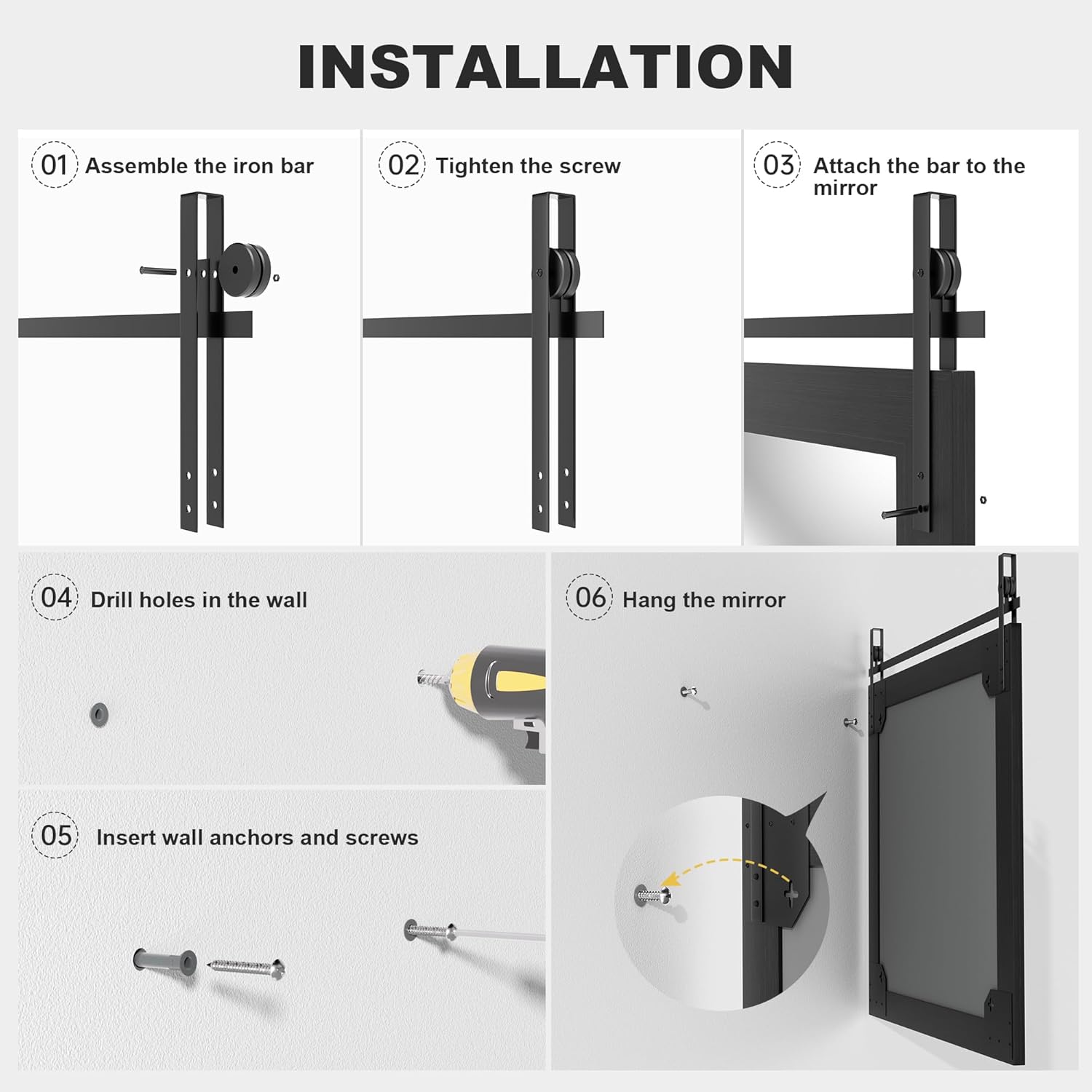 INSTALLATION

01 Assemble the iron bar

02 Tighten the screw

03 Attach the bar to the mirror

04 Drill holes in the wall

05 Insert wall anchors and screws

06 Hang the mirror