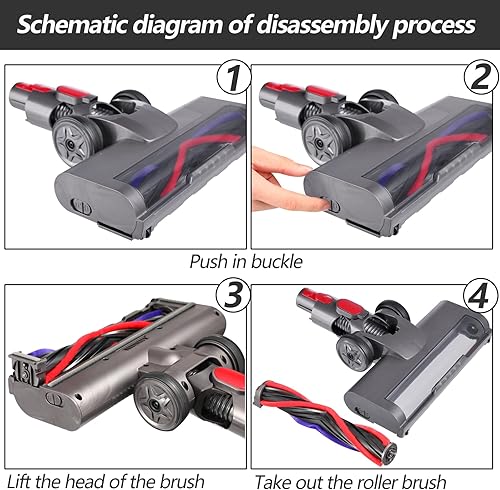 Schematic diagram of disassembly process

1

2

Push in buckle

3

4

Lift the head of the brush

Take out the roller brush