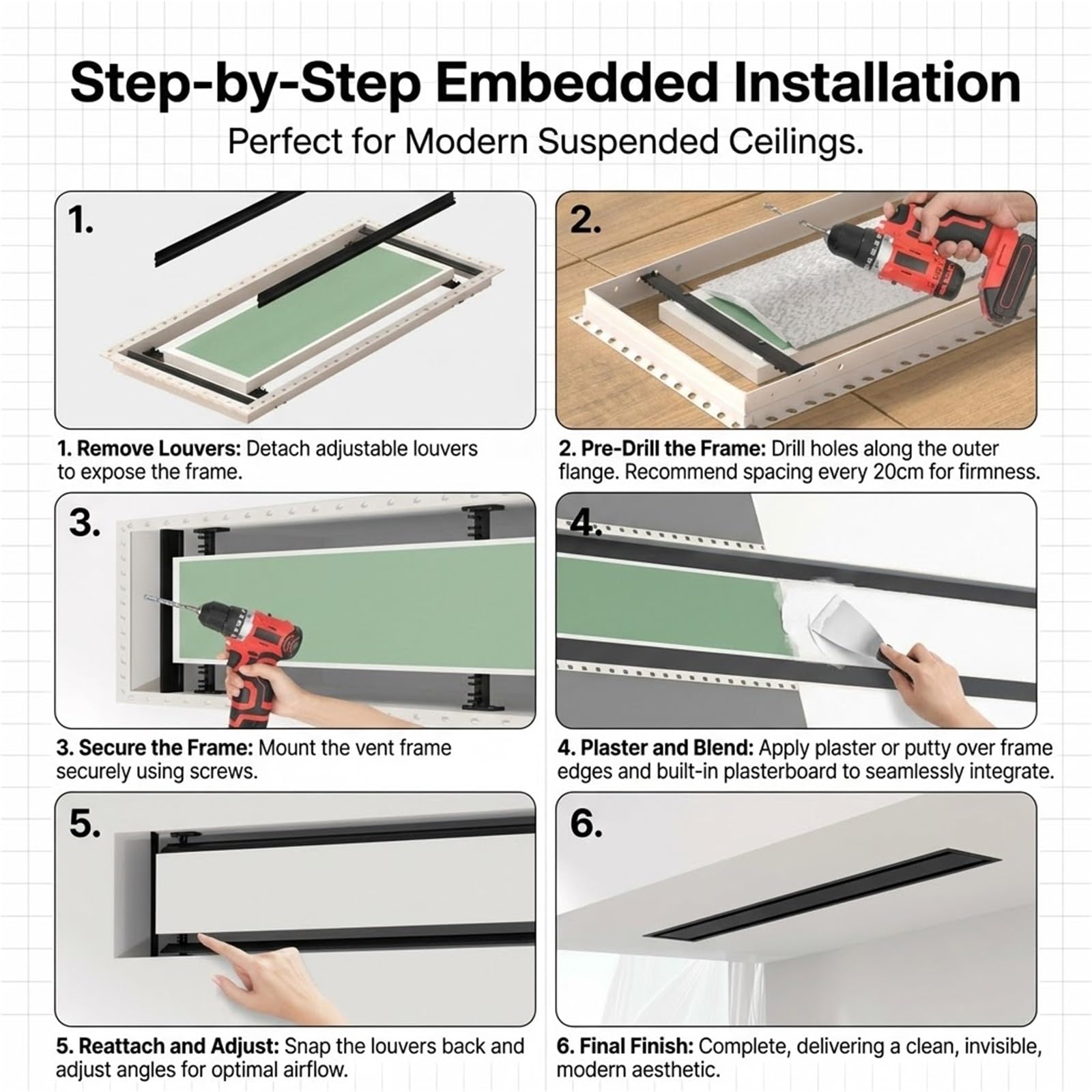 Step-by-Step Embedded Installation

Perfect for Modern Suspended Ceilings.

1.

1. Remove Louvers: Detach adjustable louvers to expose the frame.

2.

2. Pre-Drill the Frame: Drill holes along the outer flange. Recommend spacing every 20cm for firmness.

3.

3. Secure the Frame: Mount the vent frame securely using screws.

4.

4. Plaster and Blend: Apply plaster or putty over frame edges and built-in plasterboard to seamlessly integrate.

5.

5. Reattach and Adjust: Snap the louvers back and adjust angles for optimal airflow.

6.

6. Final Finish: Complete, delivering a clean, invisible, modern aesthetic.